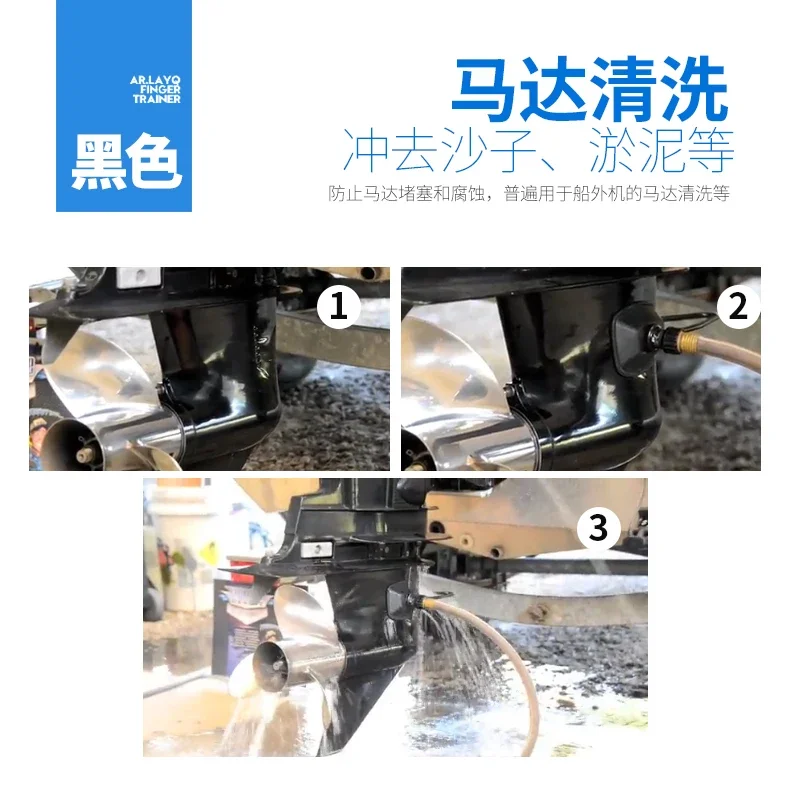 AR.LAYQ FINGER TRAINER

黑色

马达清洗

冲去沙子、淤泥等

防止马达堵塞和腐蚀，普遍用于船外机的马达清洗等

1

2

3