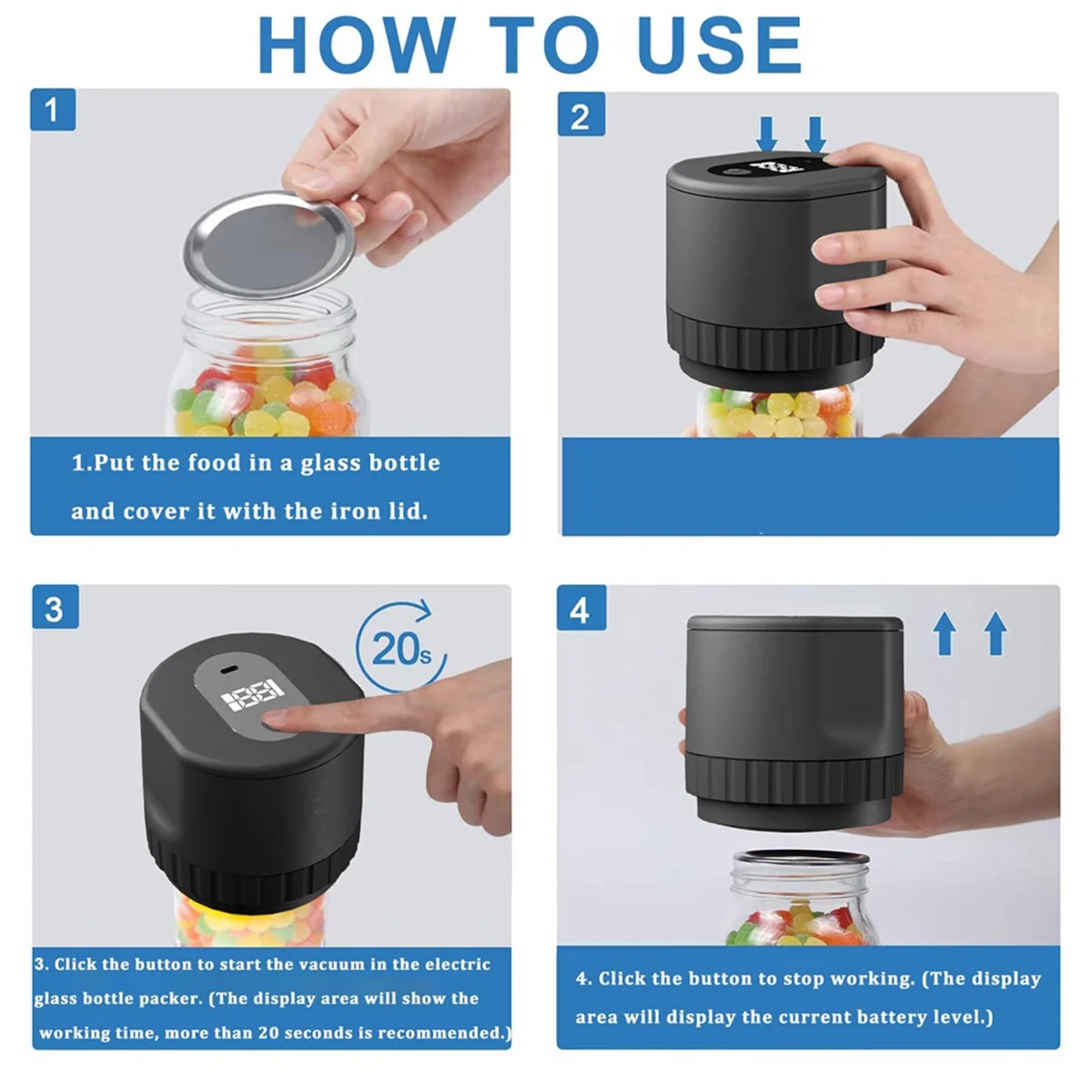 HOW TO USE

1

1.Put the food in a glass bottle and cover it with the iron lid.

2

3

20s

3. Click the button to start the vacuum in the electric glass bottle packer. (The display area will show the working time, more than 20 seconds is recommended.)

4

4. Click the button to stop working. (The display area will display the current battery level.)