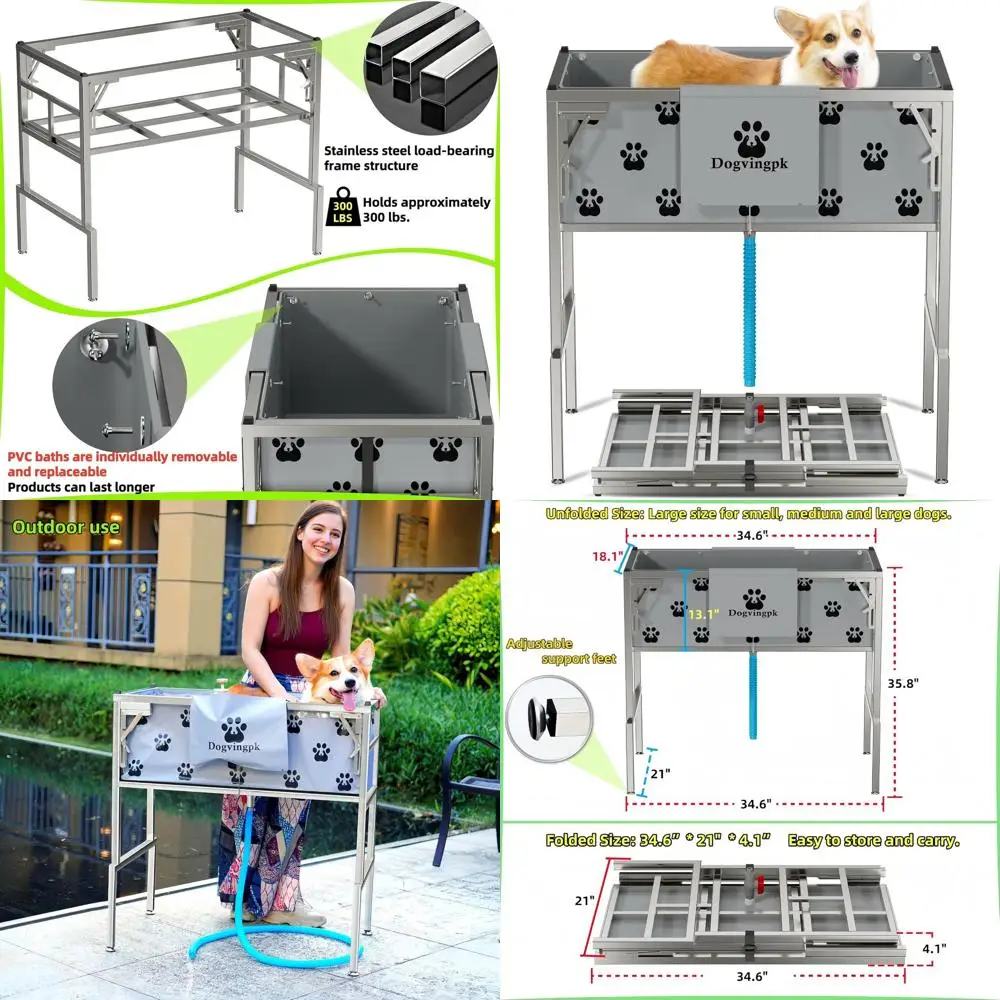 Stainless steel load-bearing frame structure

300 LBS

Holds approximately 300 lbs.

PVC baths are individually removable and replaceable

Products can last longer

Dogvingpk

Outdoor use

Dogvingpk

Unfolded Size: Large size for small, medium and large dogs.

34.6"

18.1"

13.1"

Dogvingpk

Adjustable support feet

35.8"

21"

34.6"

Folded Size: 34.6" * 21" * 4.1" Easy to store and carry.

21"

4.1"

34.6"