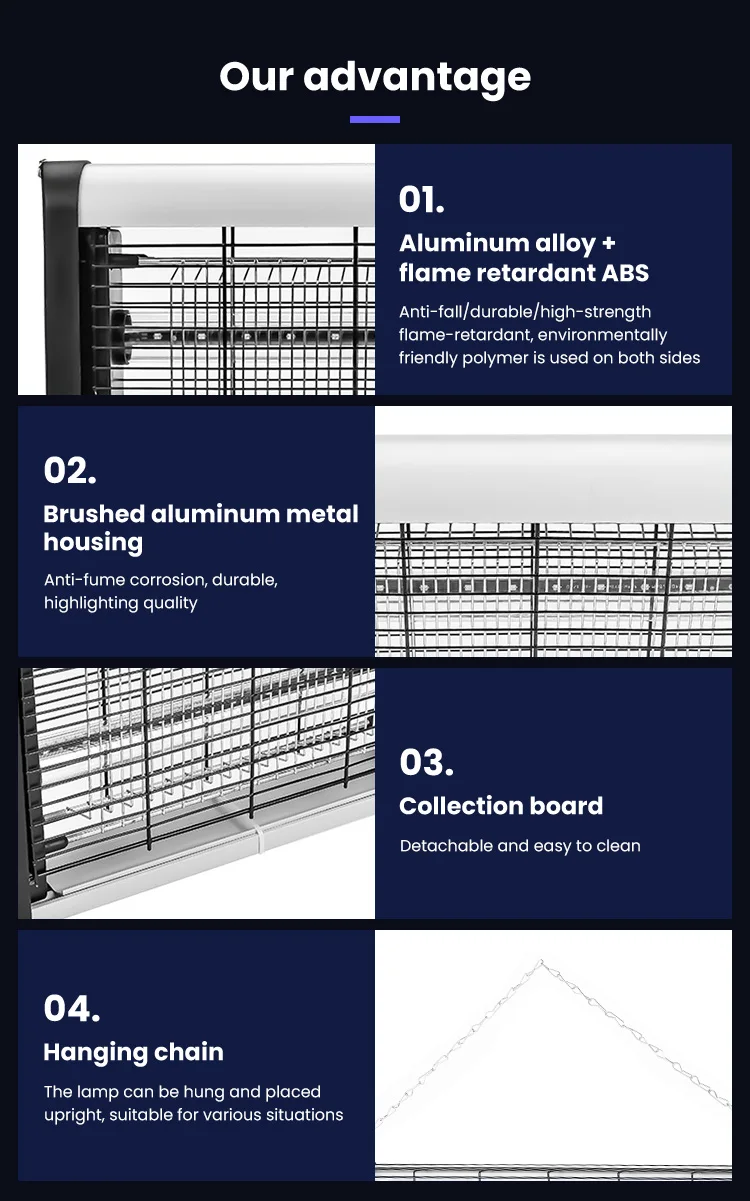 Our advantage

01.

Aluminum alloy + flame retardant ABS

Anti-fall/durable/high-strength flame-retardant, environmentally friendly polymer is used on both sides

02.

Brushed aluminum metal housing

Anti-fume corrosion, durable, highlighting quality

03.

Collection board

Detachable and easy to clean

04.

Hanging chain

The lamp can be hung and placed upright, suitable for various situations