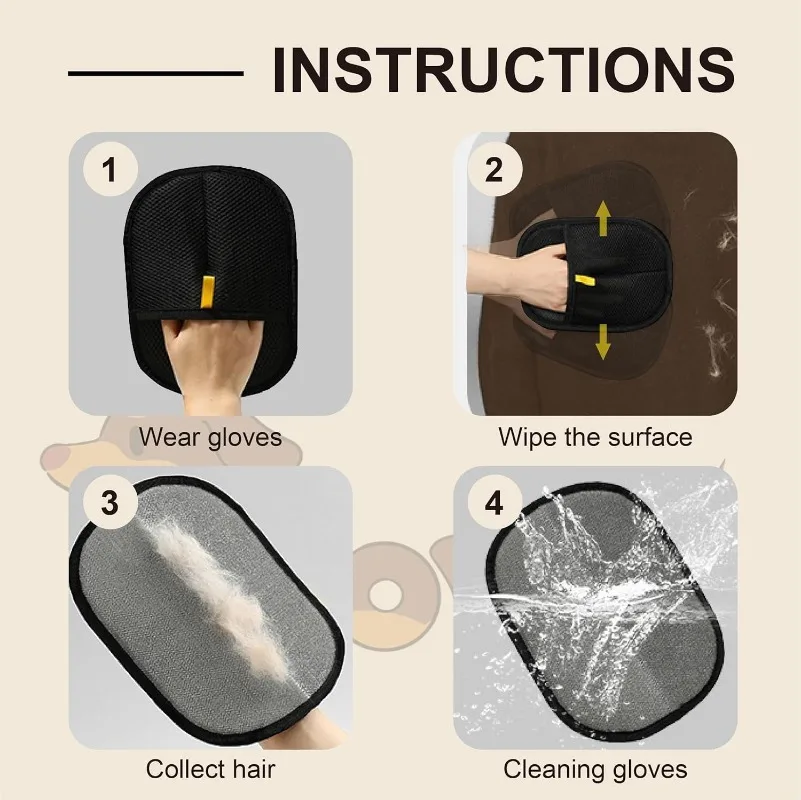 INSTRUCTIONS

1

Wear gloves

2

Wipe the surface

3

Collect hair

4

Cleaning gloves