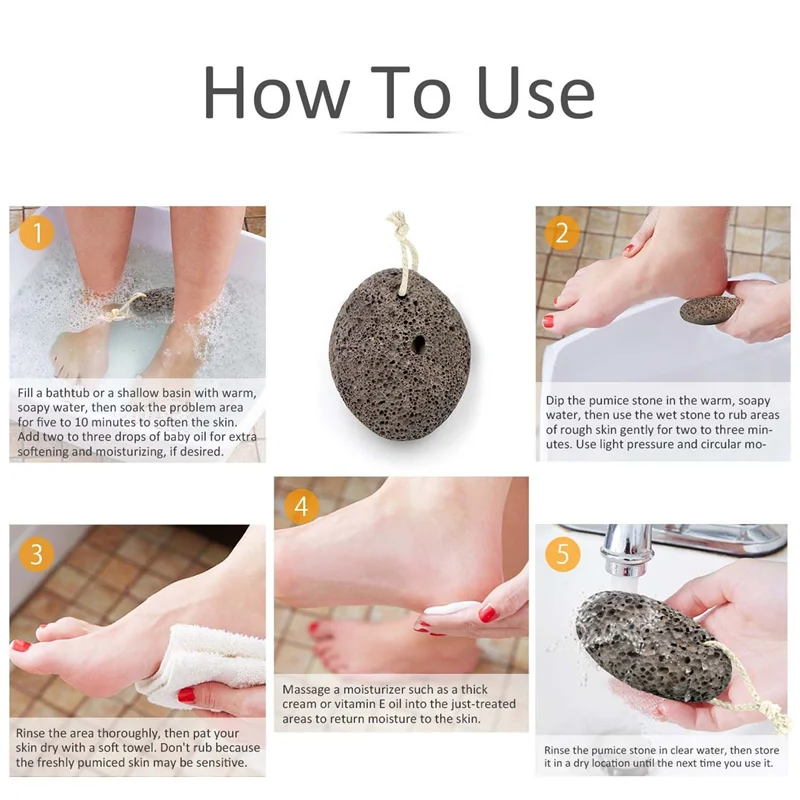 How To Use

1

Fill a bathtub or a shallow basin with warm, soapy water, then soak the problem area for five to 10 minutes to soften the skin. Add two to three drops of baby oil for extra softening and moisturizing, if desired.

2

Dip the pumice stone in the warm, soapy water, then use the wet stone to rub areas of rough skin gently for two to three minutes. Use light pressure and circular mo-

3

Rinse the area thoroughly, then pat your skin dry with a soft towel. Don't rub because the freshly pumiced skin may be sensitive.

4

Massage a moisturizer such as a thick cream or vitamin E oil into the just-treated areas to return moisture to the skin.

5

Rinse the pumice stone in clear water, then store it in a dry location until the next time you use it.