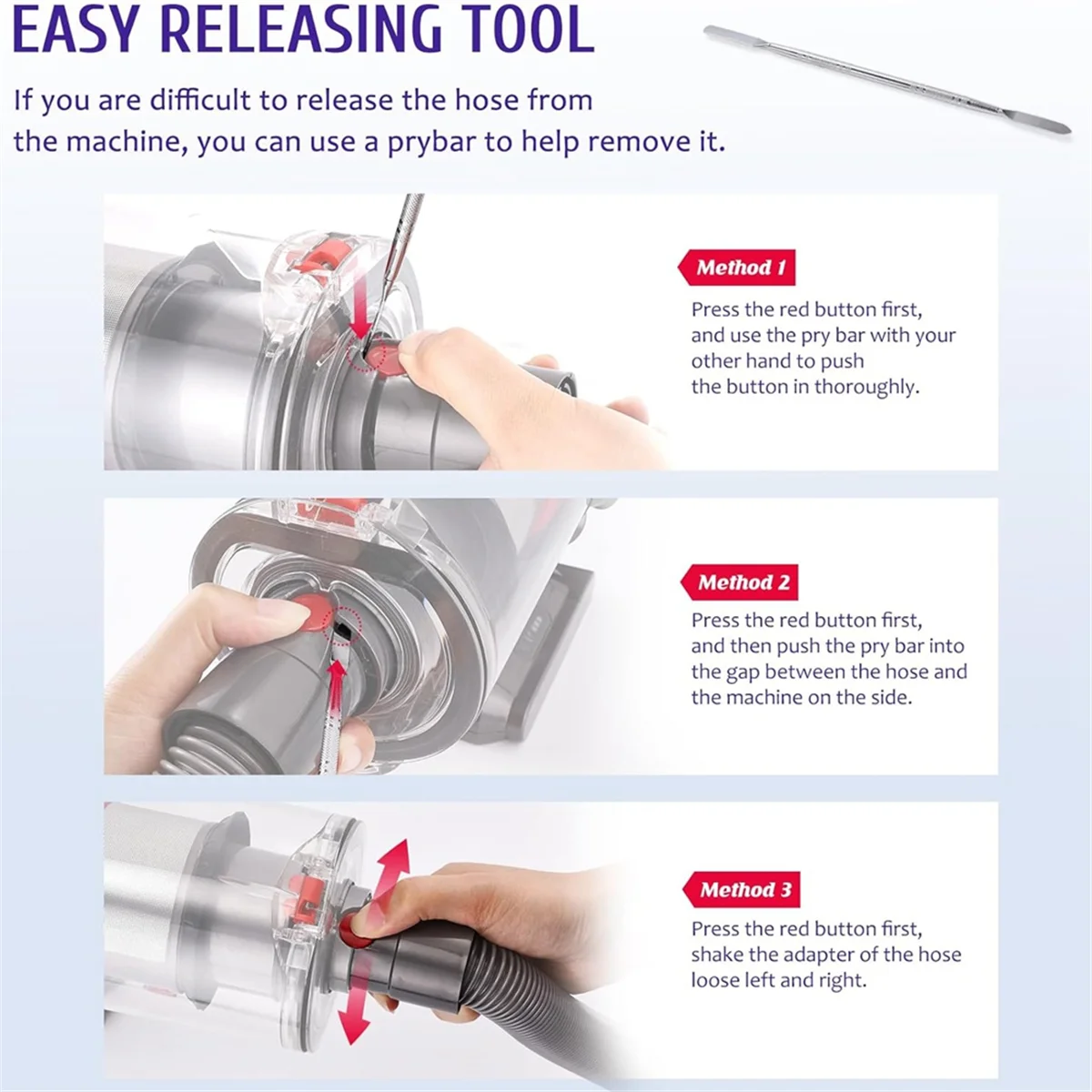 EASY RELEASING TOOL

If you are difficult to release the hose from the machine, you can use a prybar to help remove it.

Method 1

Press the red button first, and use the pry bar with your other hand to push the button in thoroughly.

Method 2

Press the red button first, and then push the pry bar into the gap between the hose and the machine on the side.

Method 3

Press the red button first, shake the adapter of the hose loose left and right.