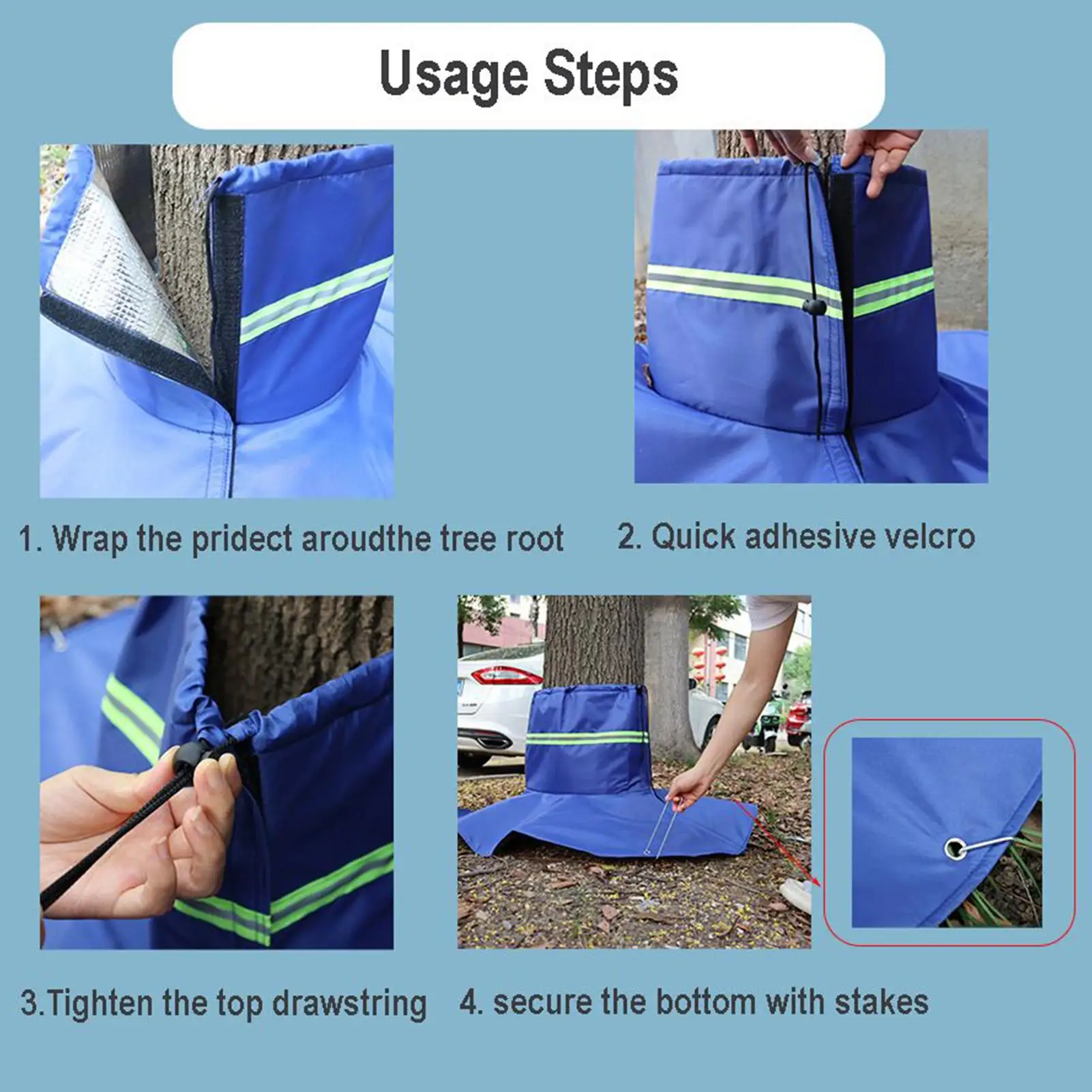 Usage Steps

1. Wrap the pridect aroudthe tree root

2. Quick adhesive velcro

3.Tighten the top drawstring

4. secure the bottom with stakes