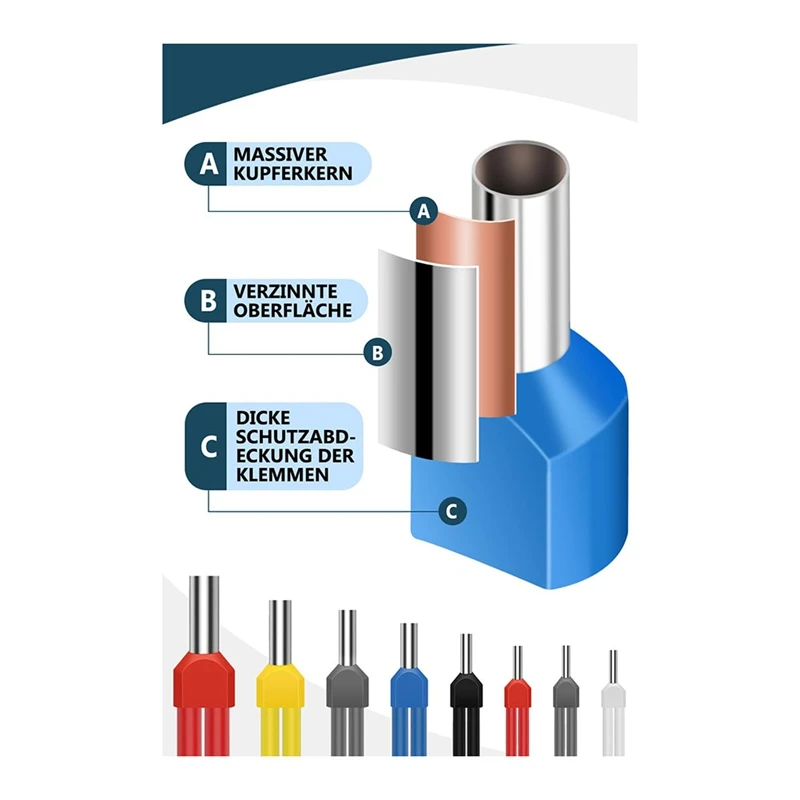 A MASSIVER KUPFERKERN

A

B VERZINNTE OBERFLÄCHE

B

C DICKE SCHUTZABDECKUNG DER KLEMMEN

C