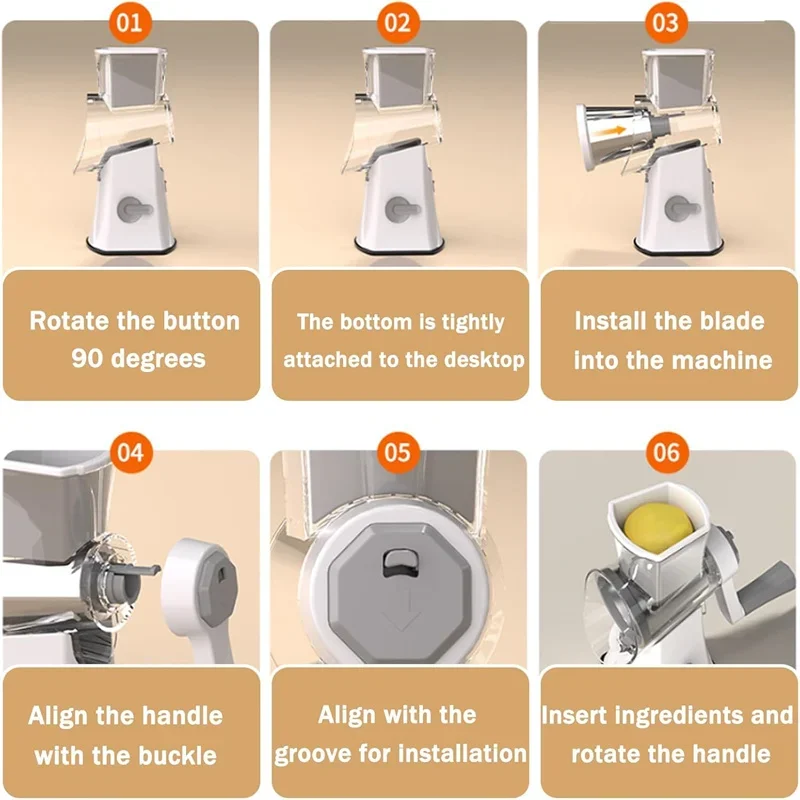 01

Rotate the button 90 degrees

02

The bottom is tightly attached to the desktop

03

Install the blade into the machine

04

Align the handle with the buckle

05

Align with the groove for installation

06

Insert ingredients and rotate the handle