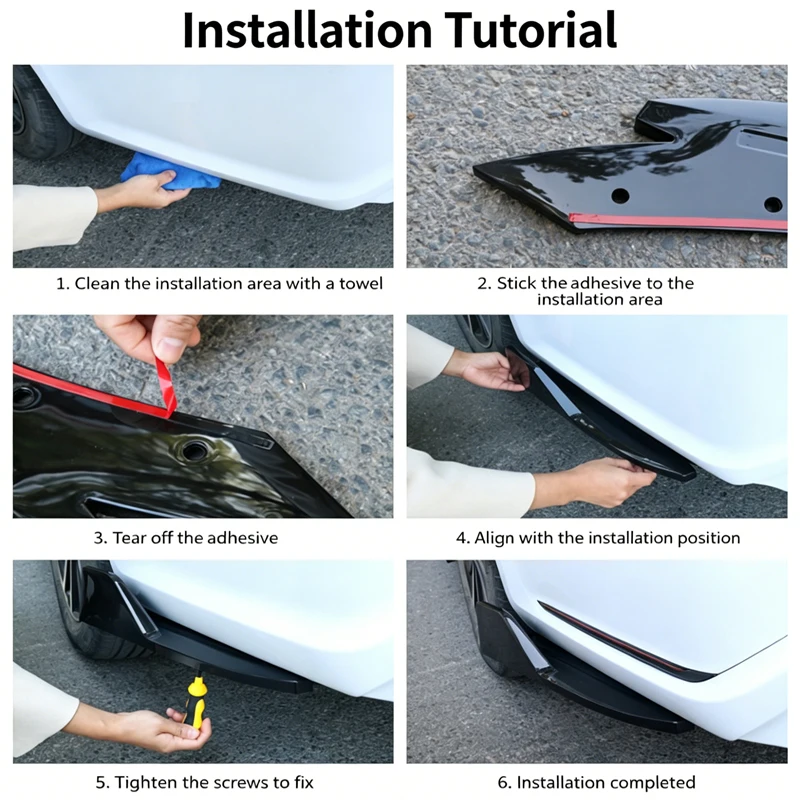 Installation Tutorial

1. Clean the installation area with a towel

2. Stick the adhesive to the installation area

3. Tear off the adhesive

4. Align with the installation position

5. Tighten the screws to fix

6. Installation completed