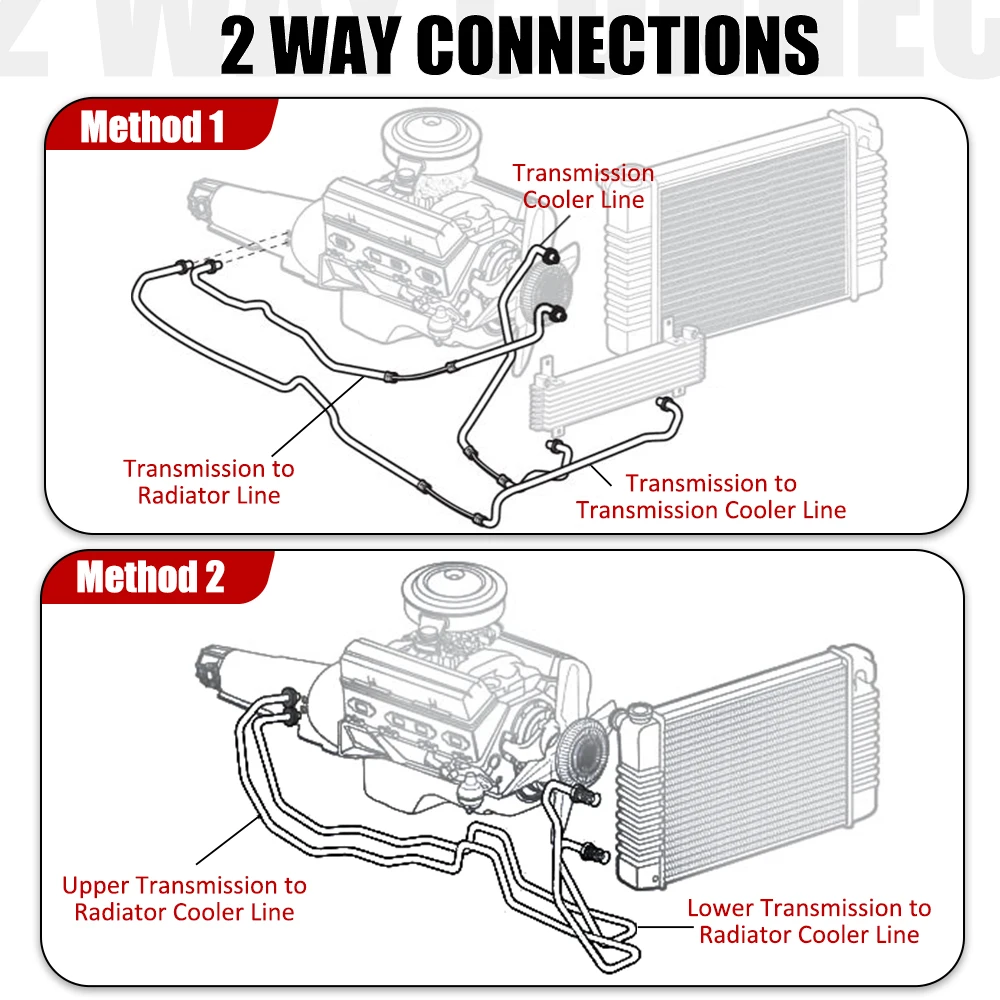 2 WAY CONNECTIONS

Method 1

Transmission Cooler Line

Transmission to Radiator Line

Transmission to Transmission Cooler Line

Method 2

Upper Transmission to Radiator Cooler Line

Lower Transmission to Radiator Cooler Line