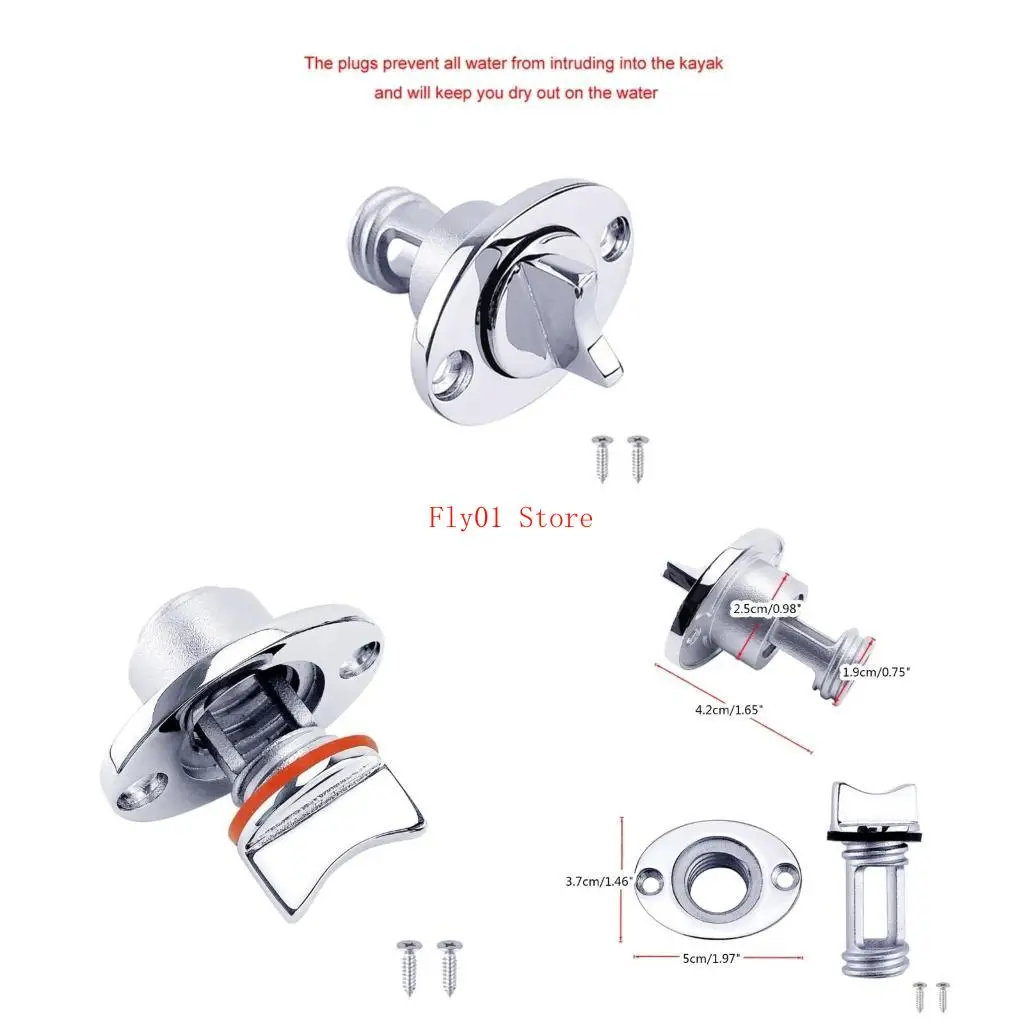 The plugs prevent all water from intruding into the kayak and will keep you dry out on the water

Fly01 Store

2.5cm/0.98"

1.9cm/0.75"

4.2cm/1.65"

3.7cm/1.46"

5cm/1.97"