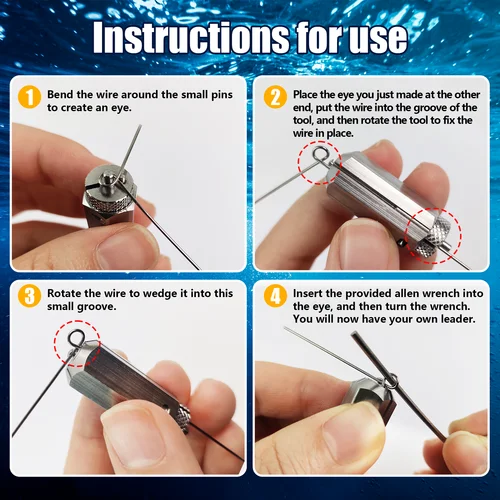 Instructions for use

1 Bend the wire around the small pins to create an eye.

2 Place the eye you just made at the other end, put the wire into the groove of the tool, and then rotate the tool to fix the wire in place.

3 Rotate the wire to wedge it into this small groove.

4 Insert the provided allen wrench into the eye, and then turn the wrench. You will now have your own leader.