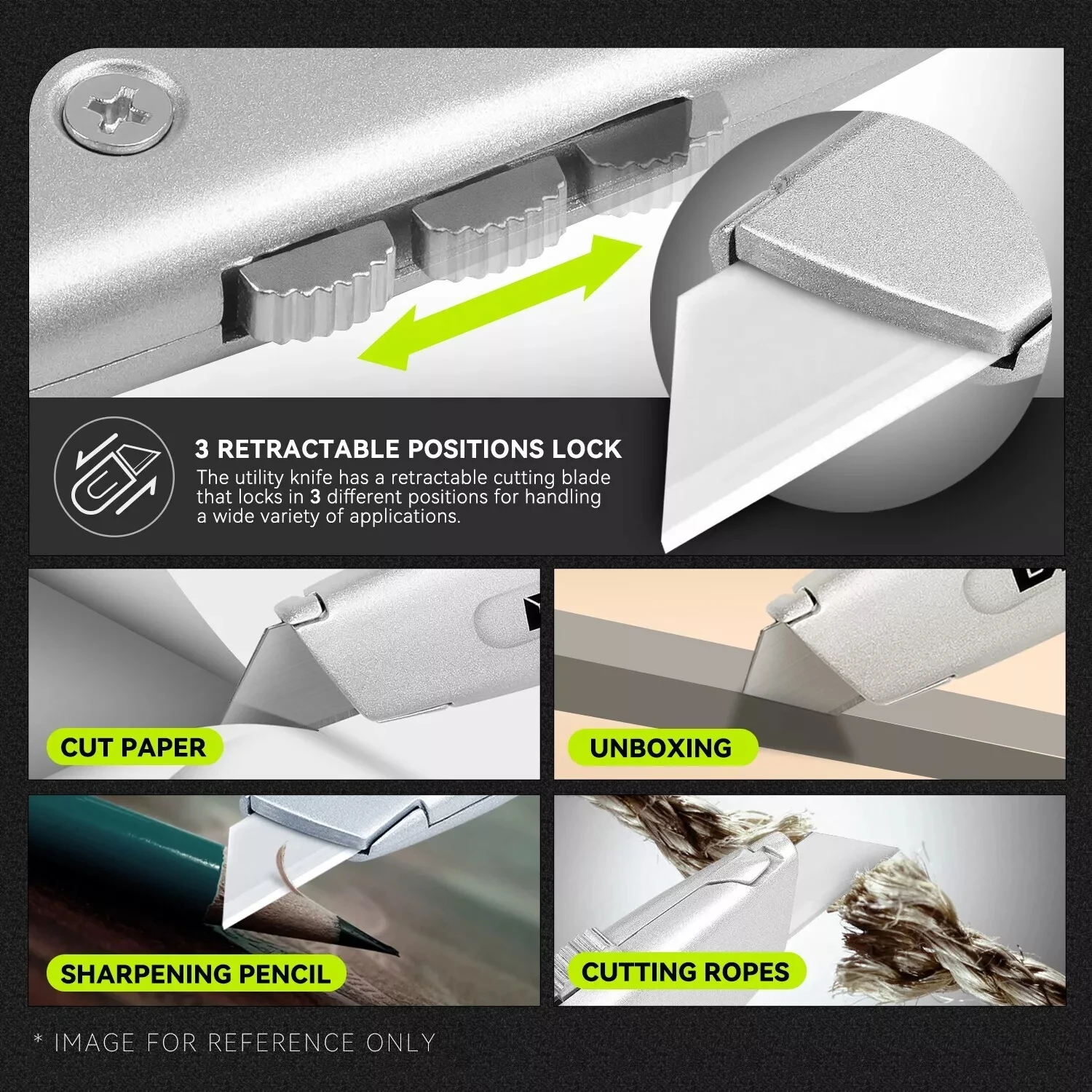 3 RETRACTABLE POSITIONS LOCK

The utility knife has a retractable cutting blade that locks in 3 different positions for handling a wide variety of applications.

CUT PAPER

UNBOXING

SHARPENING PENCIL

CUTTING ROPES

* IMAGE FOR REFERENCE ONLY