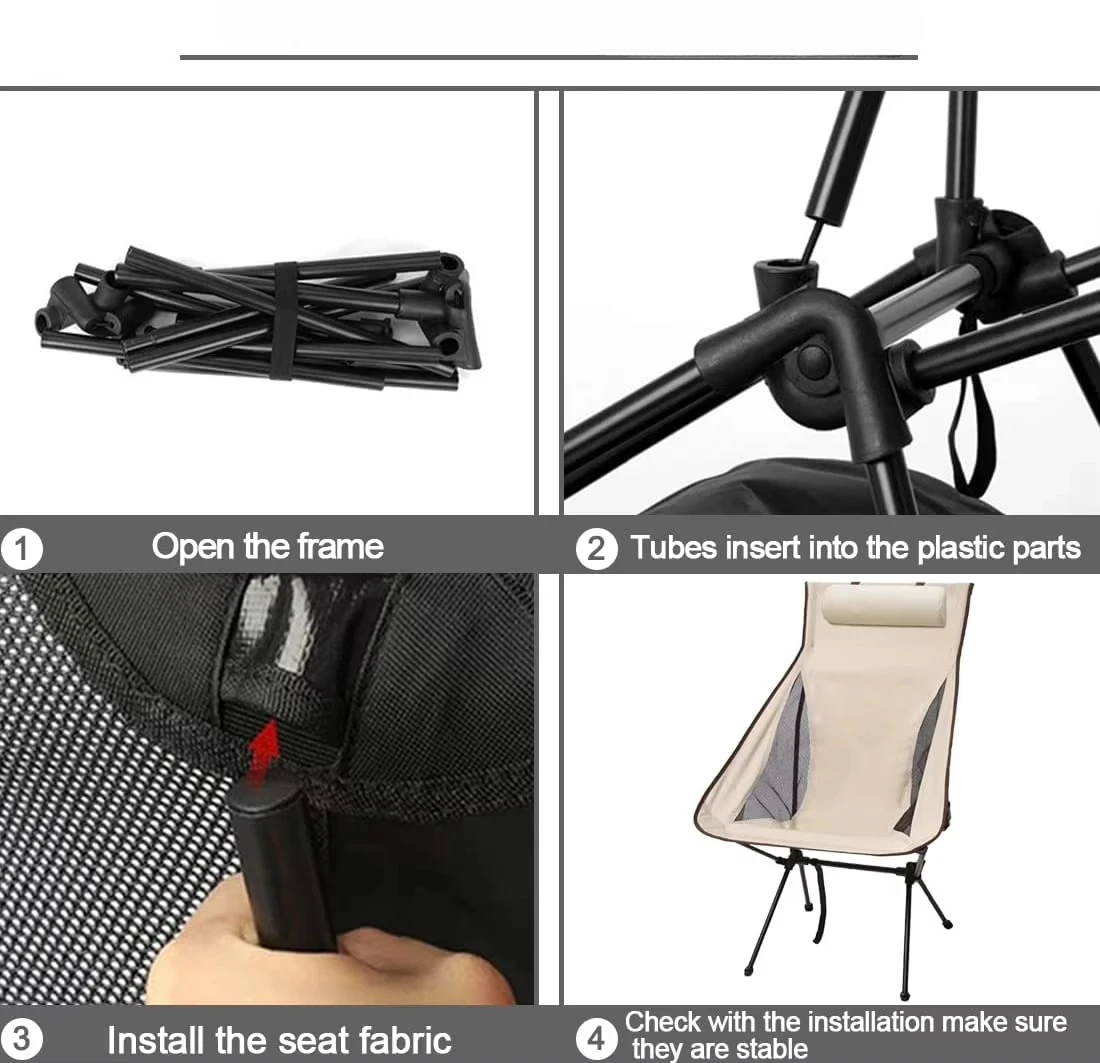 1 Open the frame

2 Tubes insert into the plastic parts

3 Install the seat fabric

4 Check with the installation make sure they are stable