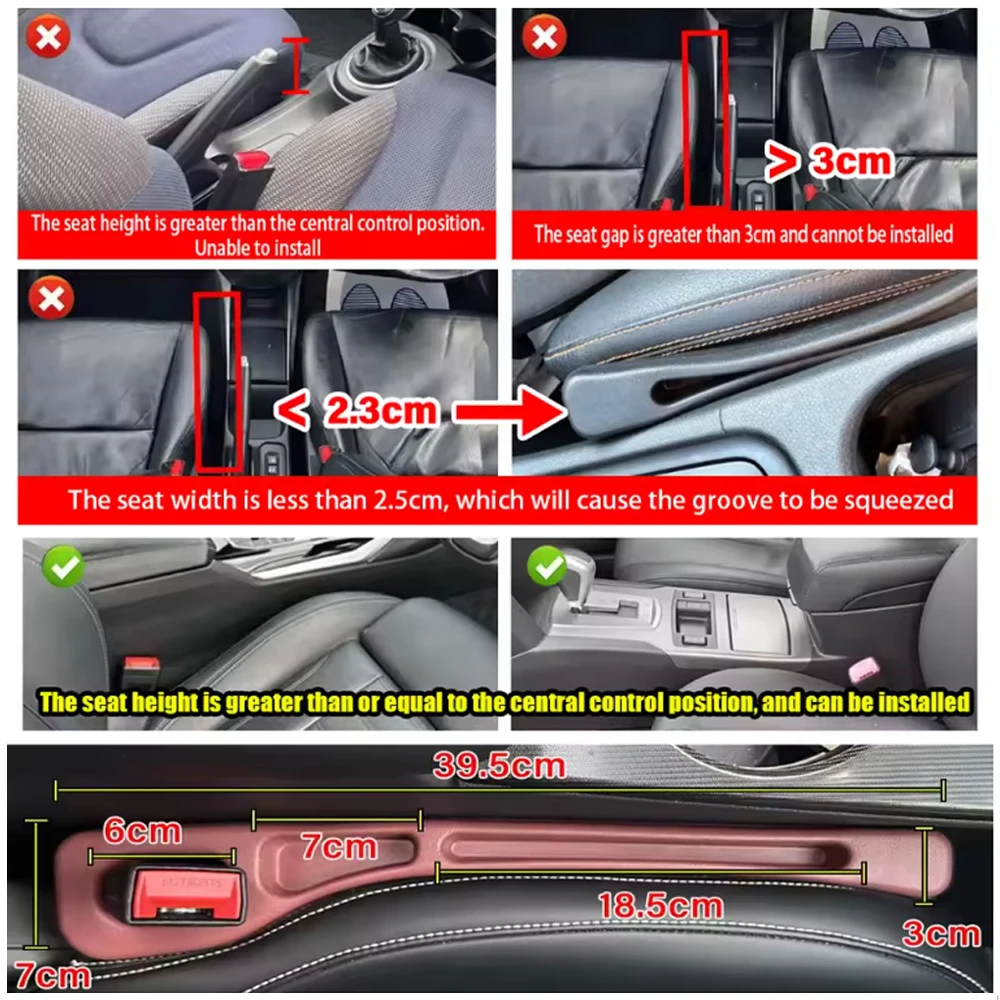 The seat height is greater than the central control position. Unable to install

> 3cm

The seat gap is greater than 3cm and cannot be installed

< 2.3cm

The seat width is less than 2.5cm, which will cause the groove to be squeezed

The seat height is greater than or equal to the central control position, and can be installed

39.5cm

6cm

7cm

18.5cm

3cm

7cm