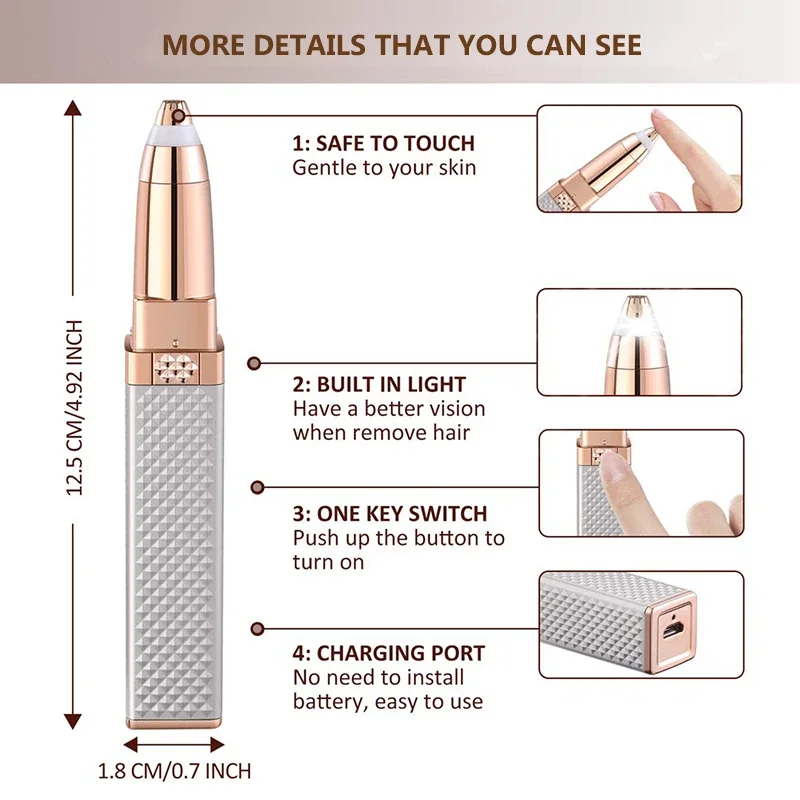 MORE DETAILS THAT YOU CAN SEE

12.5 CM/4.92 INCH

1: SAFE TO TOUCH
Gentle to your skin

2: BUILT IN LIGHT
Have a better vision when remove hair

3: ONE KEY SWITCH
Push up the button to turn on

4: CHARGING PORT
No need to install battery, easy to use

1.8 CM/0.7 INCH