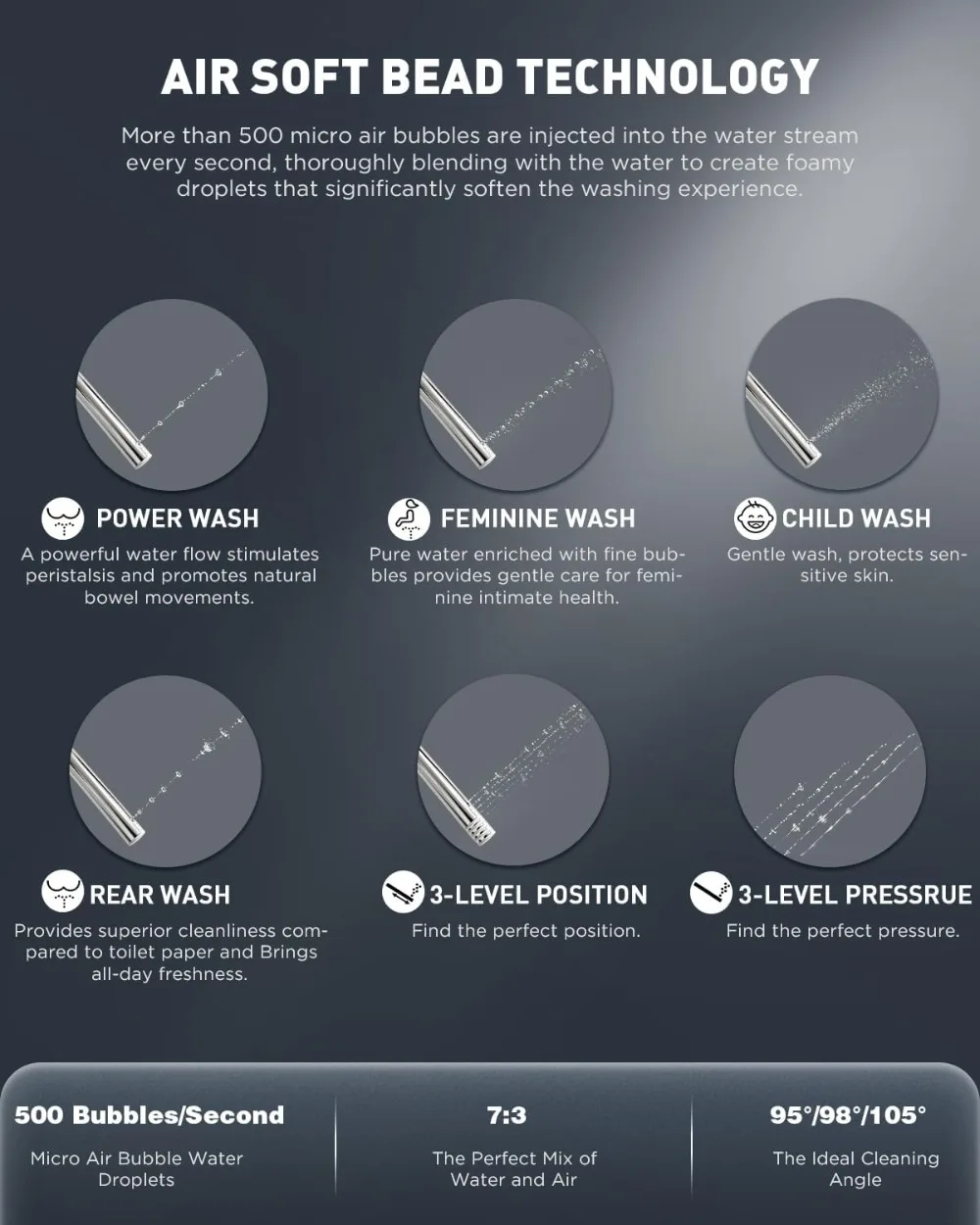 AIR SOFT BEAD TECHNOLOGY

More than 500 micro air bubbles are injected into the water stream every second, thoroughly blending with the water to create foamy droplets that significantly soften the washing experience.

POWER WASH

A powerful water flow stimulates peristalsis and promotes natural bowel movements.

FEMININE WASH

Pure water enriched with fine bubbles provides gentle care for feminine intimate health.

CHILD WASH

Gentle wash, protects sensitive skin.

REAR WASH

Provides superior cleanliness compared to toilet paper and Brings all-day freshness.

3-LEVEL POSITION

Find the perfect position.

3-LEVEL PRESSRUE

Find the perfect pressure.

500 Bubbles/Second

Micro Air Bubble Water Droplets

7:3

The Perfect Mix of Water and Air

95°/98°/105°

The Ideal Cleaning Angle