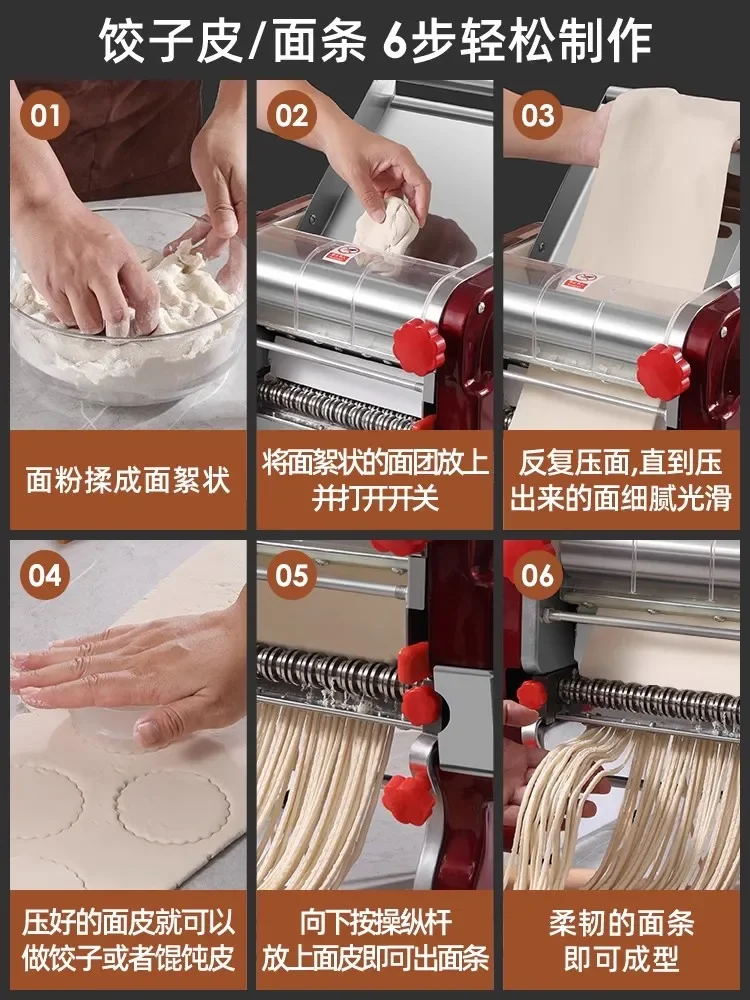 饺子皮/面条 6步轻松制作

01
面粉揉成面絮状

02
将面絮状的面团放上并打开开关

03
反复压面,直到压出来的面细腻光滑

04
压好的面皮就可以做饺子或者馄饨皮

05
向下按操纵杆放上面皮即可出面条

06
柔韧的面条即可成型