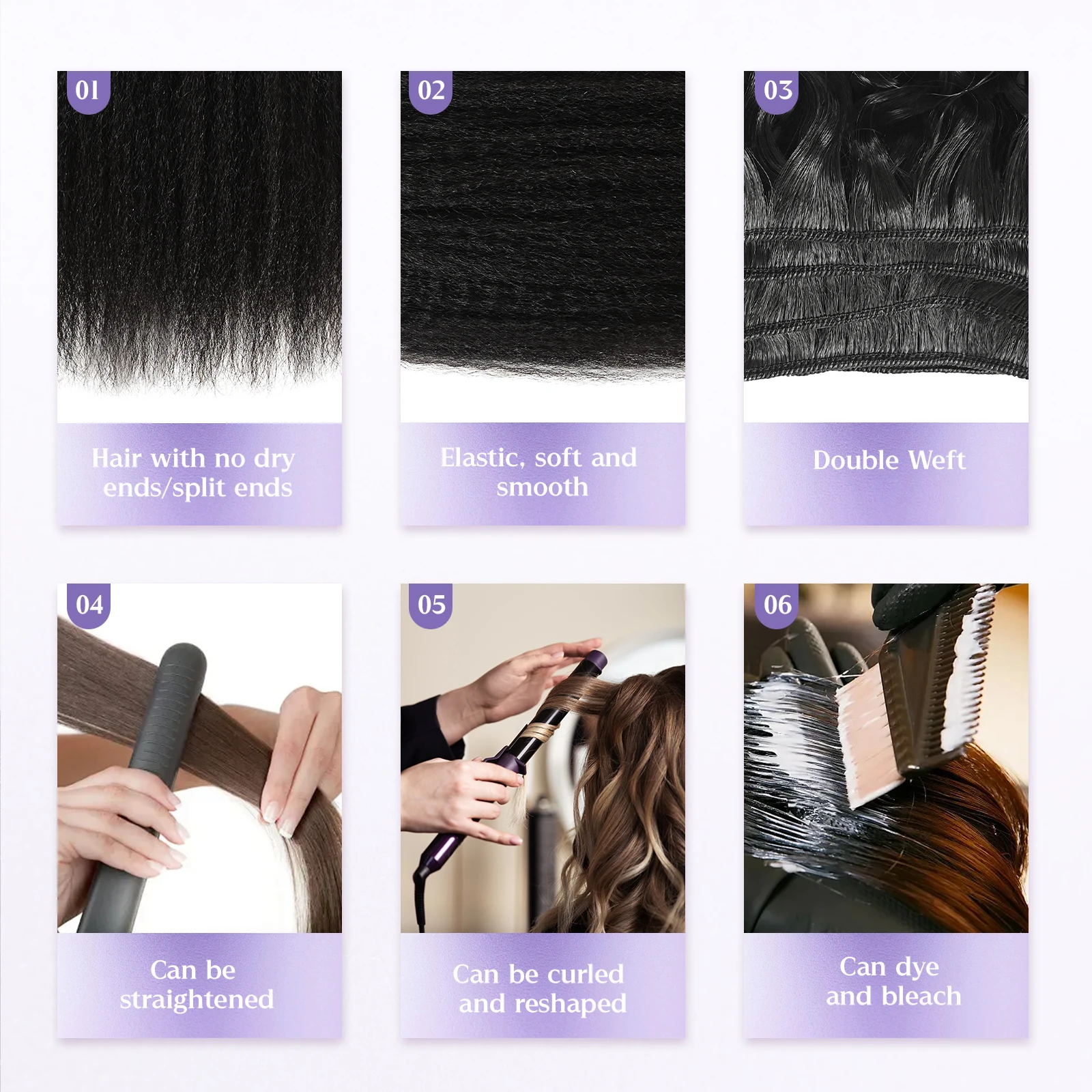 01

Hair with no dry ends/split ends

02

Elastic, soft and smooth

03

Double Weft

04

Can be straightened

05

Can be curled and reshaped

06

Can dye and bleach