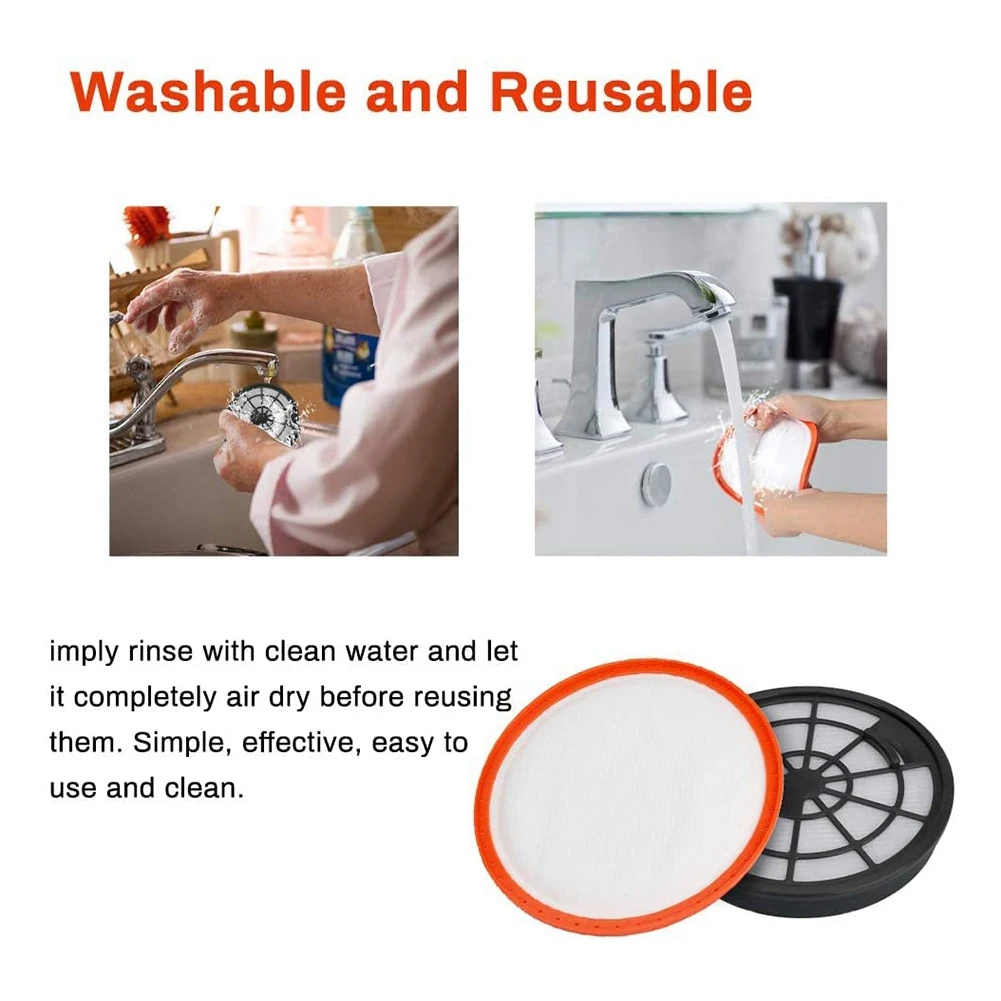 Washable and Reusable

imply rinse with clean water and let it completely air dry before reusing them. Simple, effective, easy to use and clean.