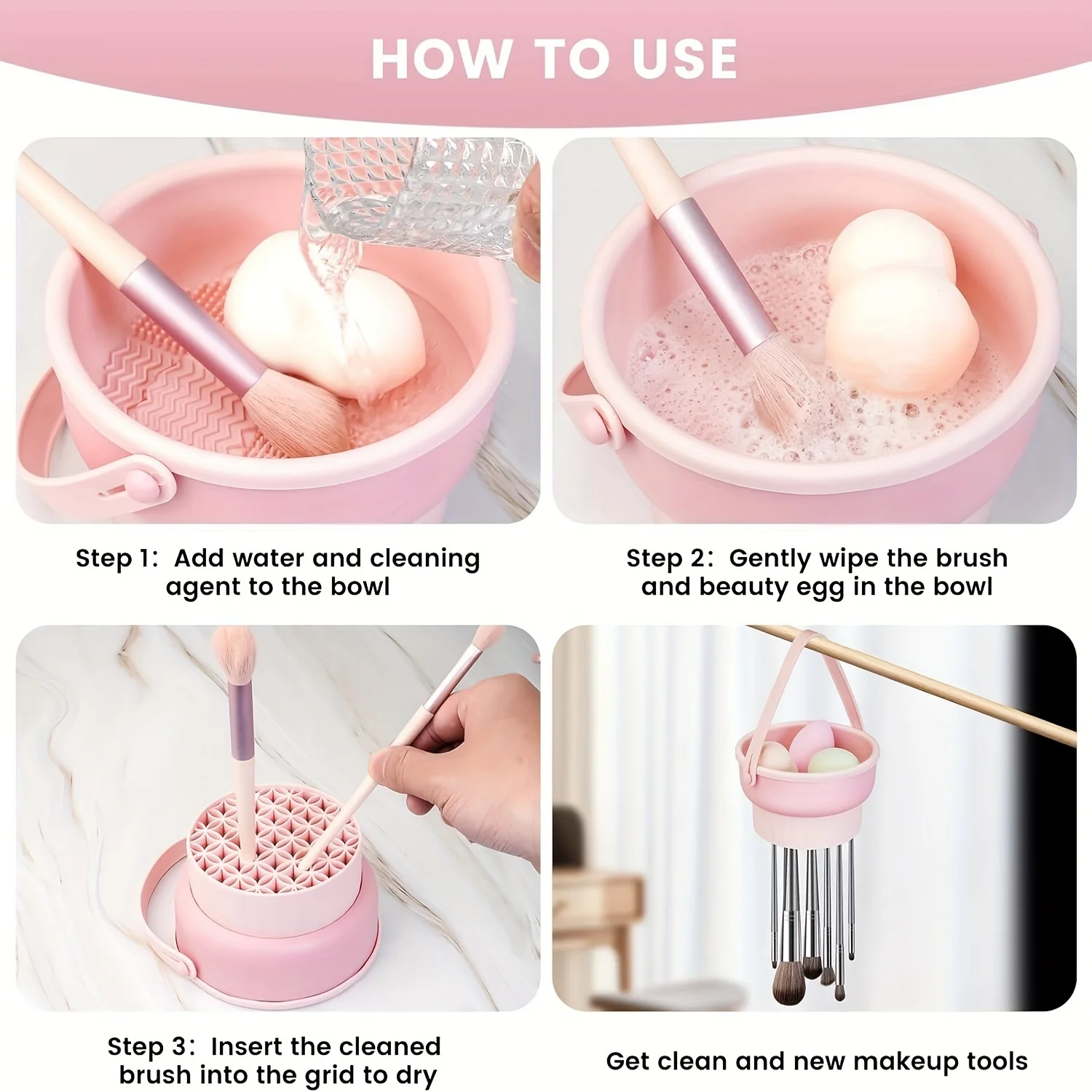 HOW TO USE

Step 1: Add water and cleaning agent to the bowl

Step 2: Gently wipe the brush and beauty egg in the bowl

Step 3: Insert the cleaned brush into the grid to dry

Get clean and new makeup tools