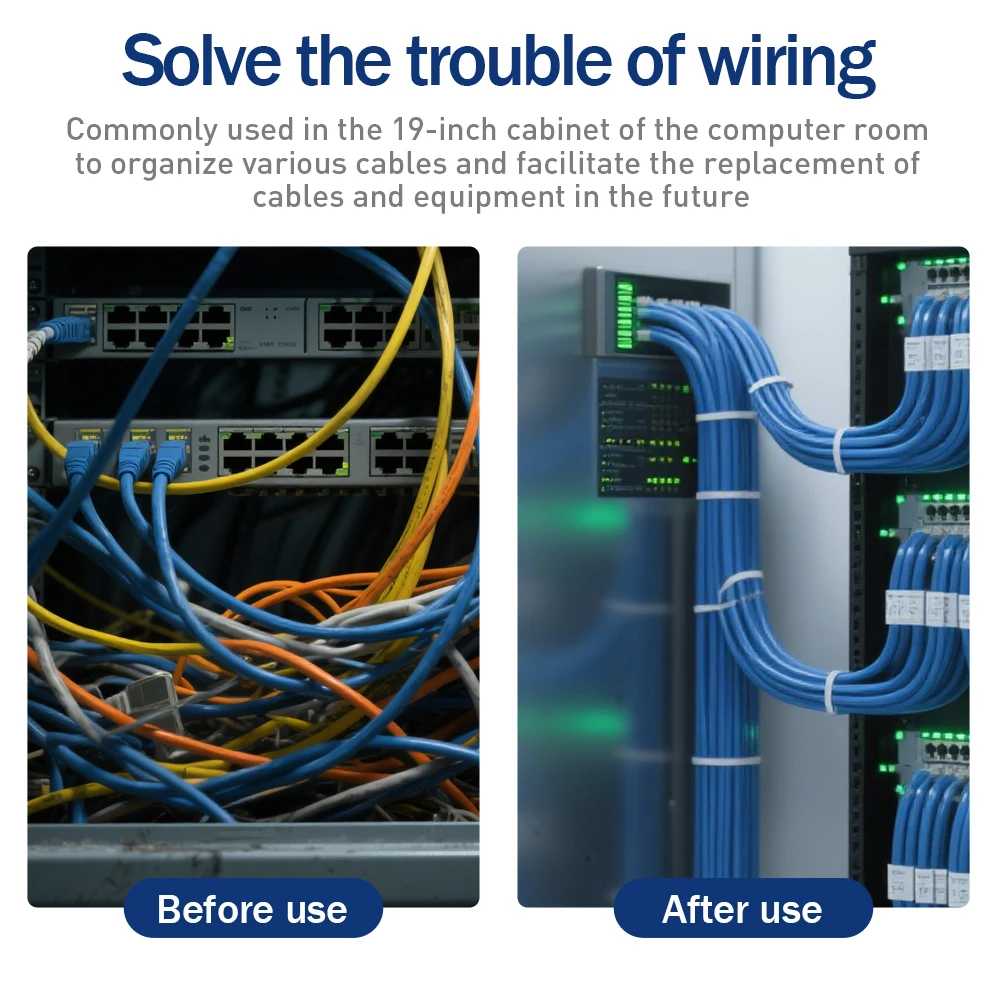 Solve the trouble of wiring

Commonly used in the 19-inch cabinet of the computer room to organize various cables and facilitate the replacement of cables and equipment in the future

Before use

After use