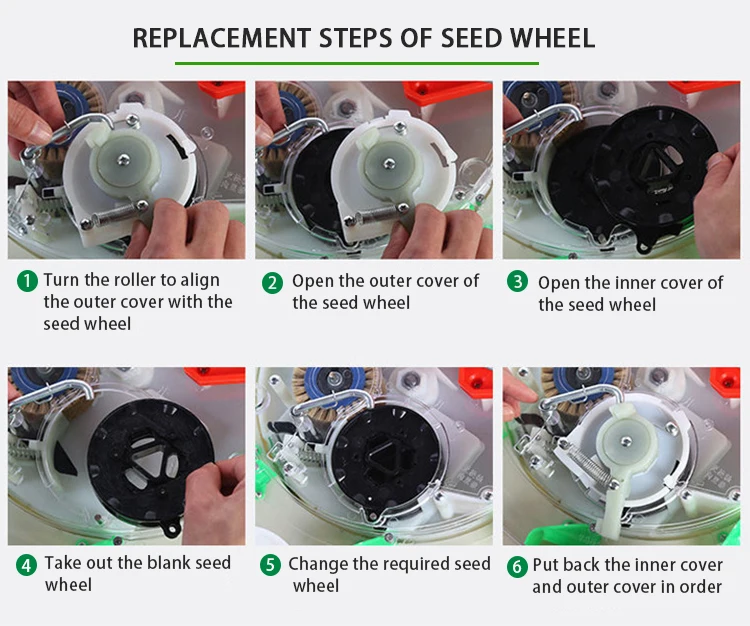 REPLACEMENT STEPS OF SEED WHEEL

1 Turn the roller to align the outer cover with the seed wheel

2 Open the outer cover of the seed wheel

3 Open the inner cover of the seed wheel

4 Take out the blank seed wheel

5 Change the required seed wheel

6 Put back the inner cover and outer cover in order