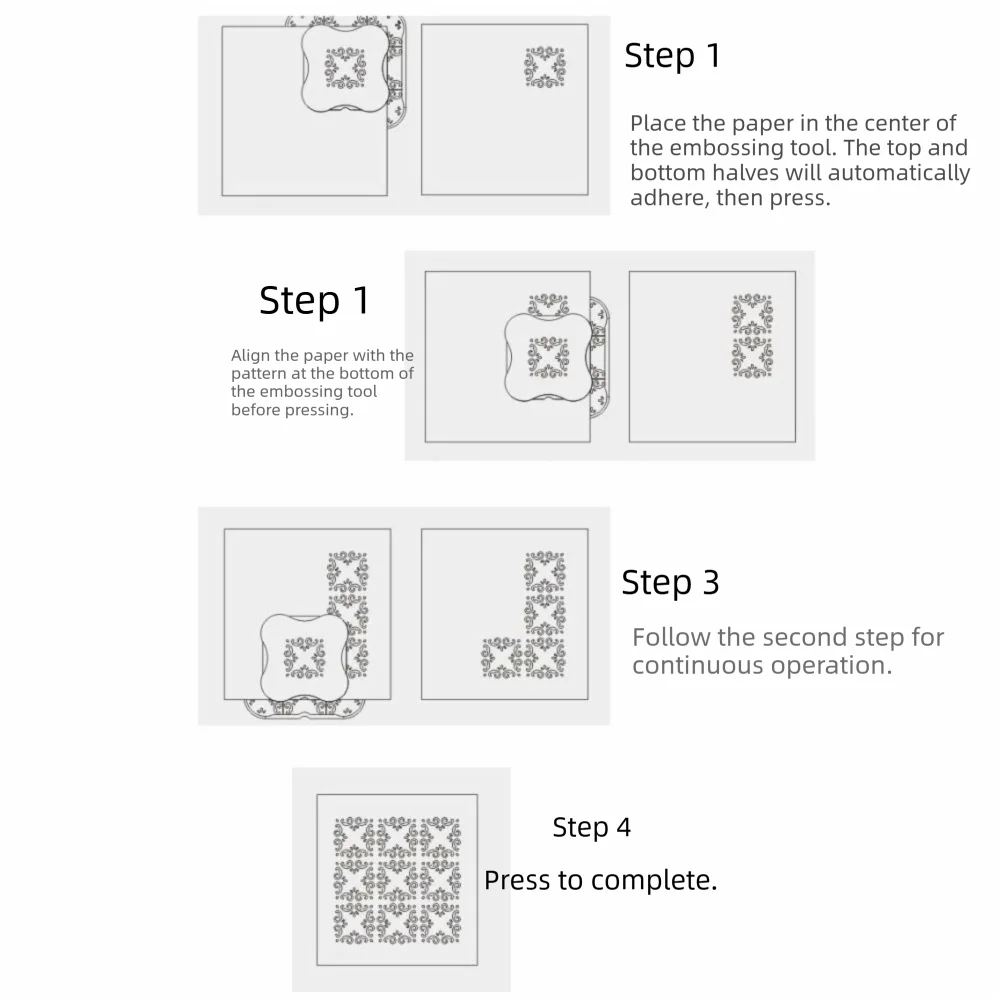 Step 1

Place the paper in the center of the embossing tool. The top and bottom halves will automatically adhere, then press.

Step 1

Align the paper with the pattern at the bottom of the embossing tool before pressing.

Step 3

Follow the second step for continuous operation.

Step 4

Press to complete.