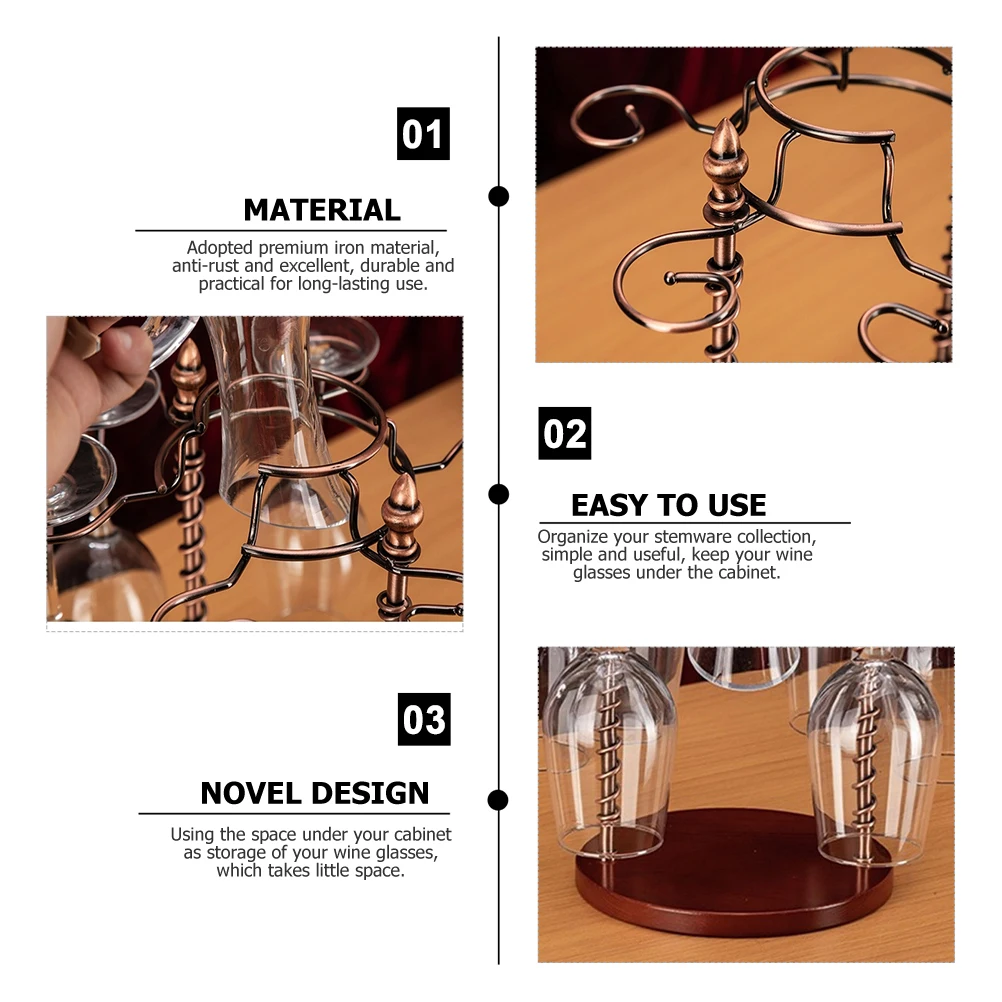 01

MATERIAL

Adopted premium iron material, anti-rust and excellent, durable and practical for long-lasting use.

02

EASY TO USE

Organize your stemware collection, simple and useful, keep your wine glasses under the cabinet.

03

NOVEL DESIGN

Using the space under your cabinet as storage of your wine glasses, which takes little space.