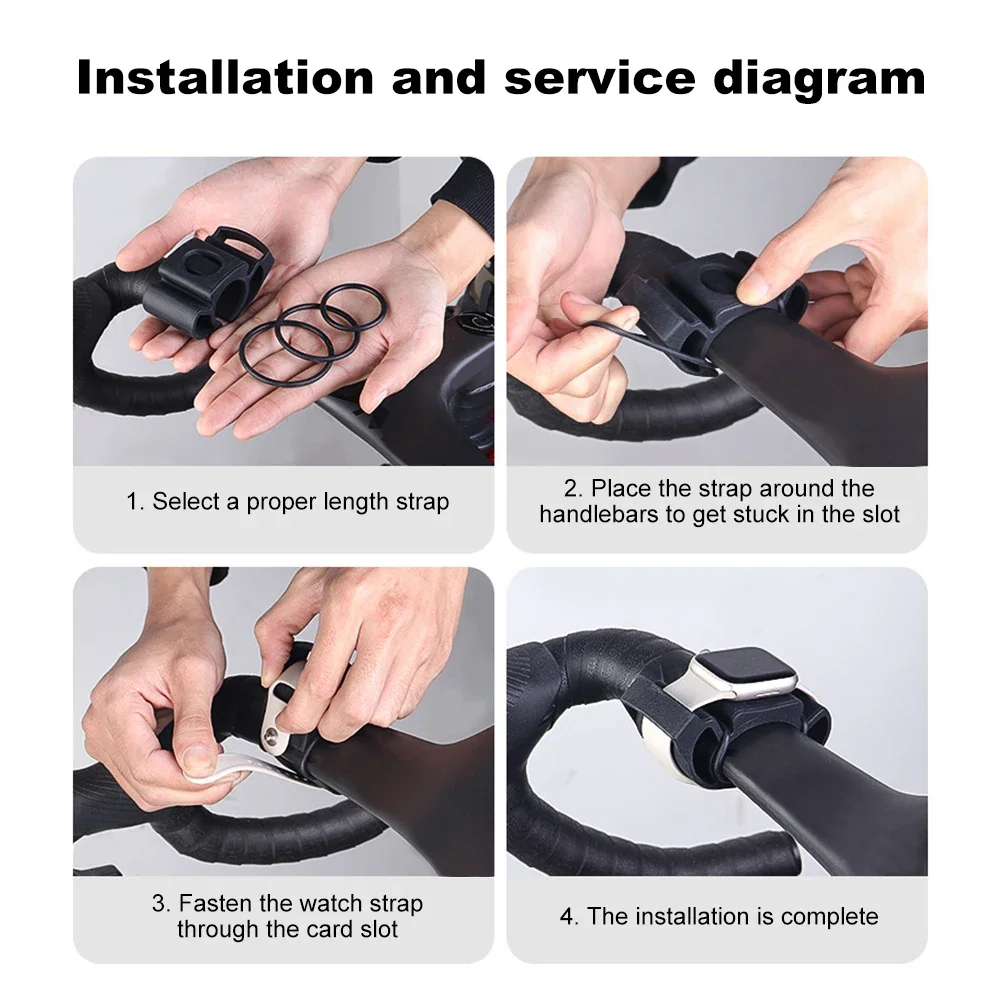 Installation and service diagram

1. Select a proper length strap

2. Place the strap around the handlebars to get stuck in the slot

3. Fasten the watch strap through the card slot

4. The installation is complete