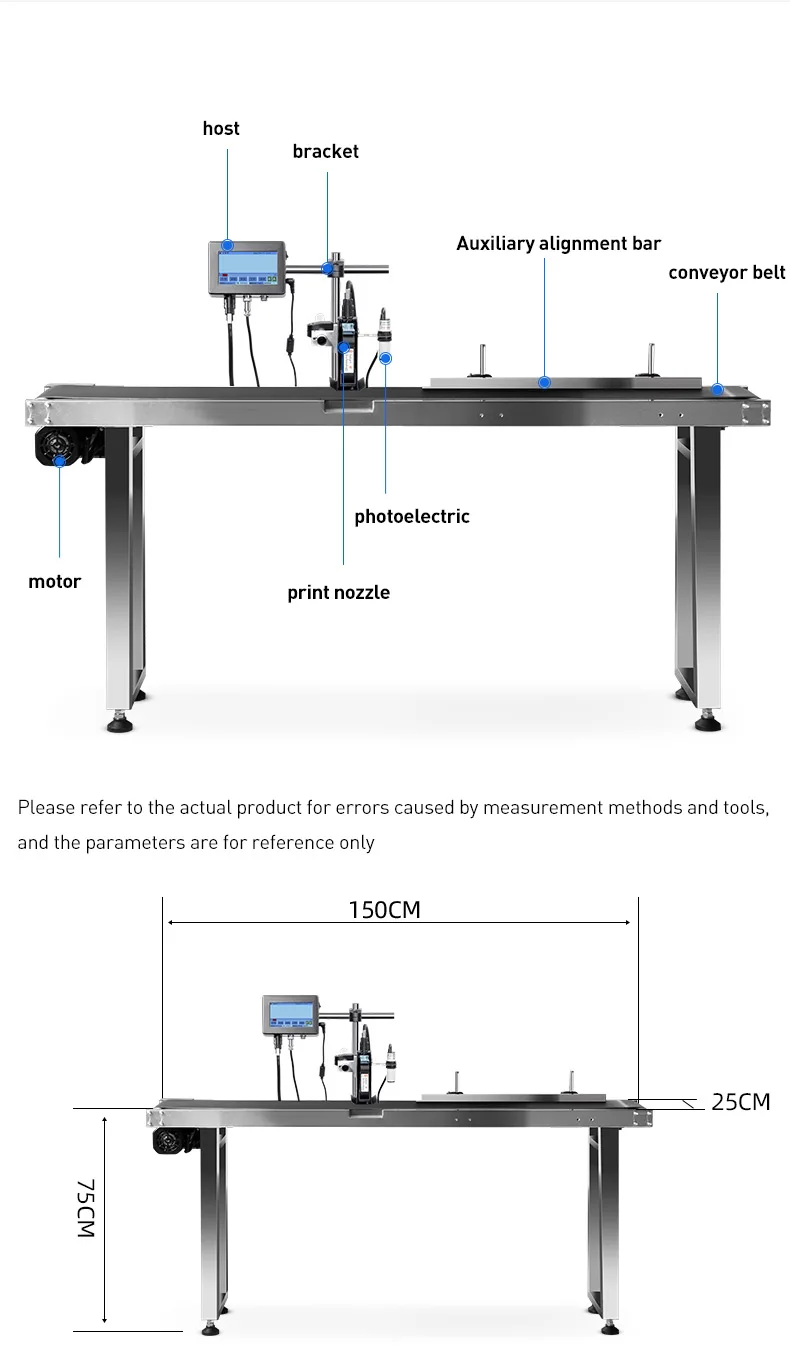 host
bracket
Auxiliary alignment bar
conveyor belt
photoelectric
motor
print nozzle

Please refer to the actual product for errors caused by measurement methods and tools, and the parameters are for reference only

150CM
25CM
75CM