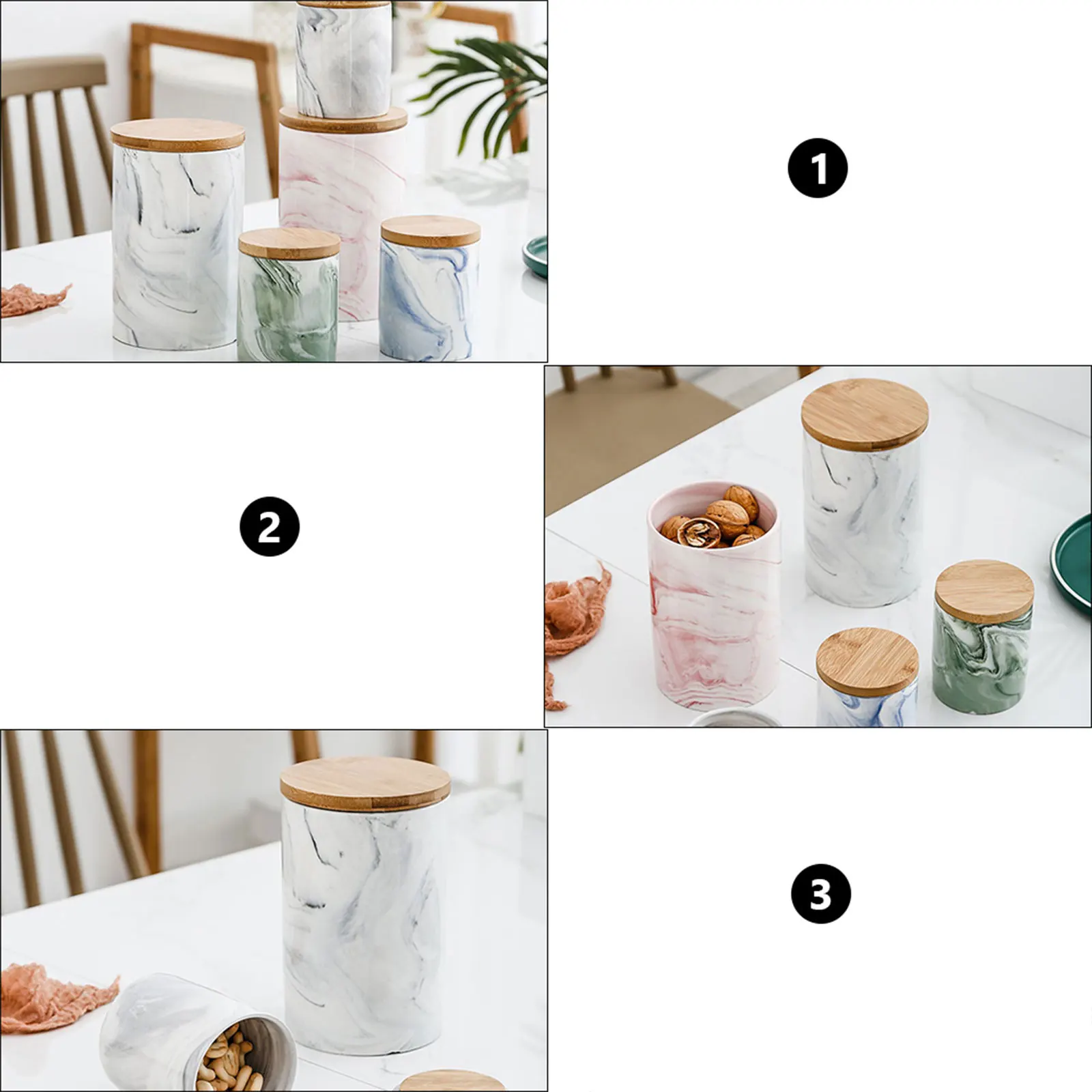 1

2

3