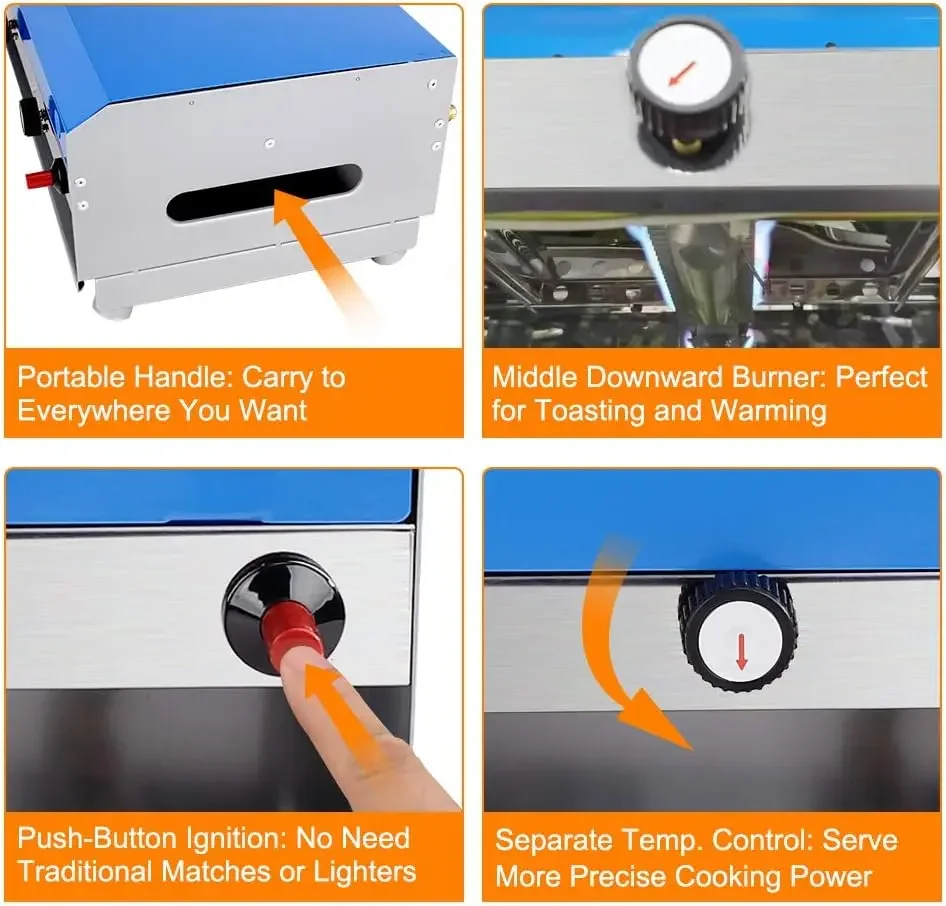 Portable Handle: Carry to Everywhere You Want

Middle Downward Burner: Perfect for Toasting and Warming

Push-Button Ignition: No Need Traditional Matches or Lighters

Separate Temp. Control: Serve More Precise Cooking Power