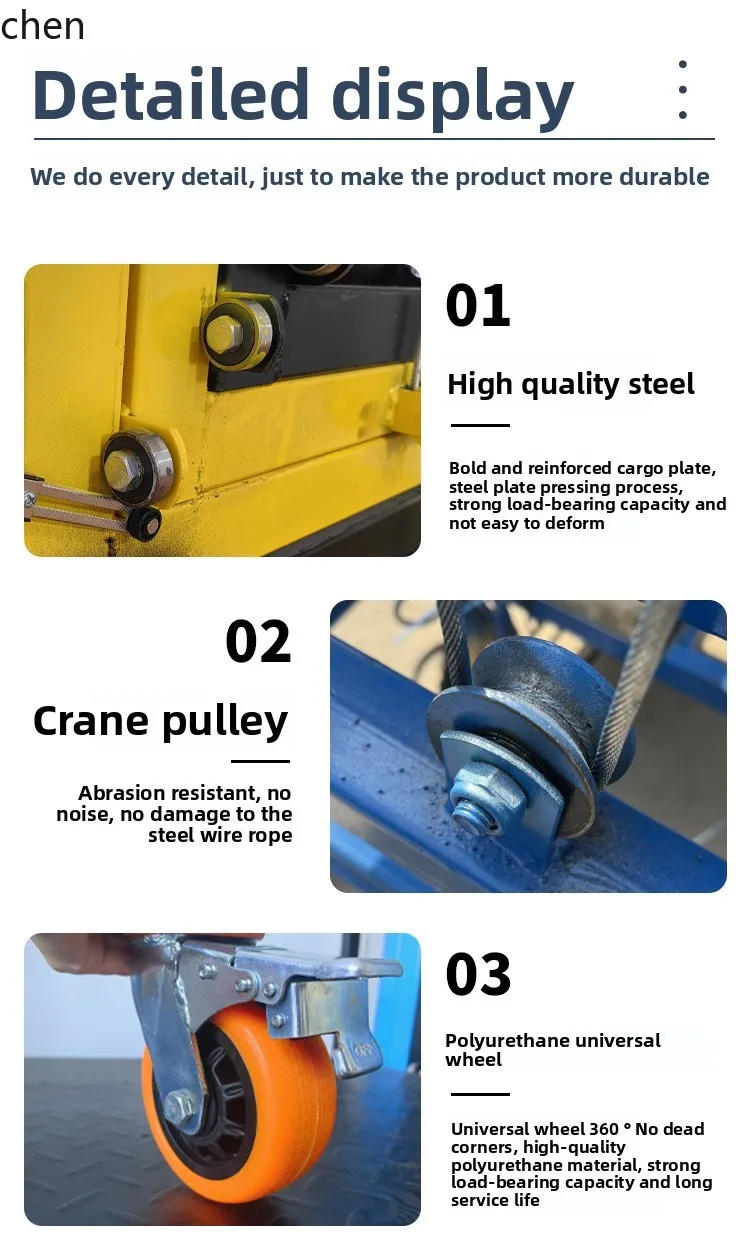 chen

Detailed display

We do every detail, just to make the product more durable

01

High quality steel

Bold and reinforced cargo plate, steel plate pressing process, strong load-bearing capacity and not easy to deform

02

Crane pulley

Abrasion resistant, no noise, no damage to the steel wire rope

03

Polyurethane universal wheel

Universal wheel 360 ° No dead corners, high-quality polyurethane material, strong load-bearing capacity and long service life