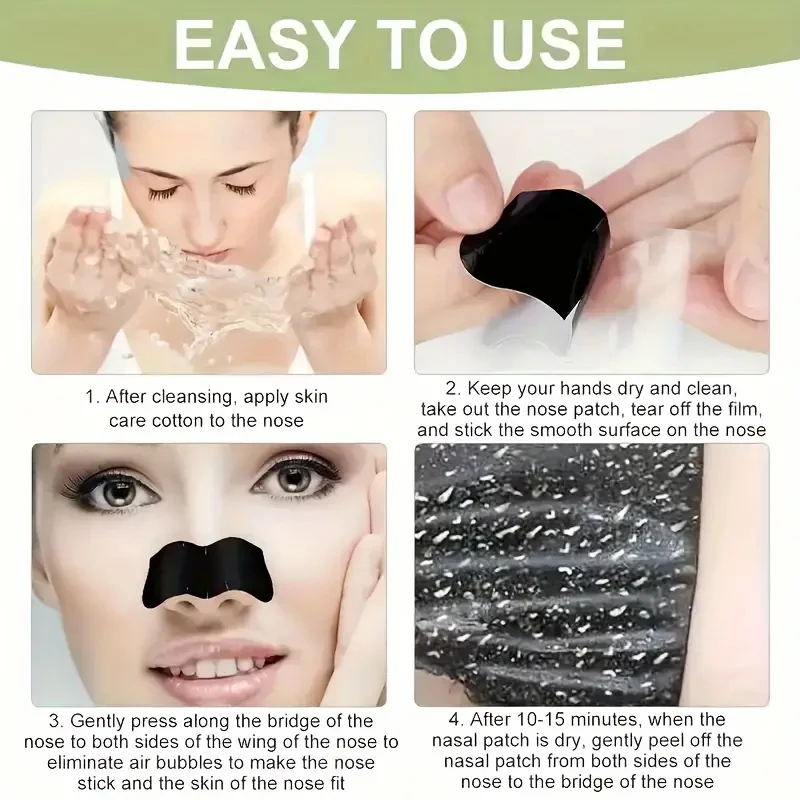 EASY TO USE

1. After cleansing, apply skin care cotton to the nose

2. Keep your hands dry and clean, take out the nose patch, tear off the film, and stick the smooth surface on the nose

3. Gently press along the bridge of the nose to both sides of the wing of the nose to eliminate air bubbles to make the nose stick and the skin of the nose fit

4. After 10-15 minutes, when the nasal patch is dry, gently peel off the nasal patch from both sides of the nose to the bridge of the nose