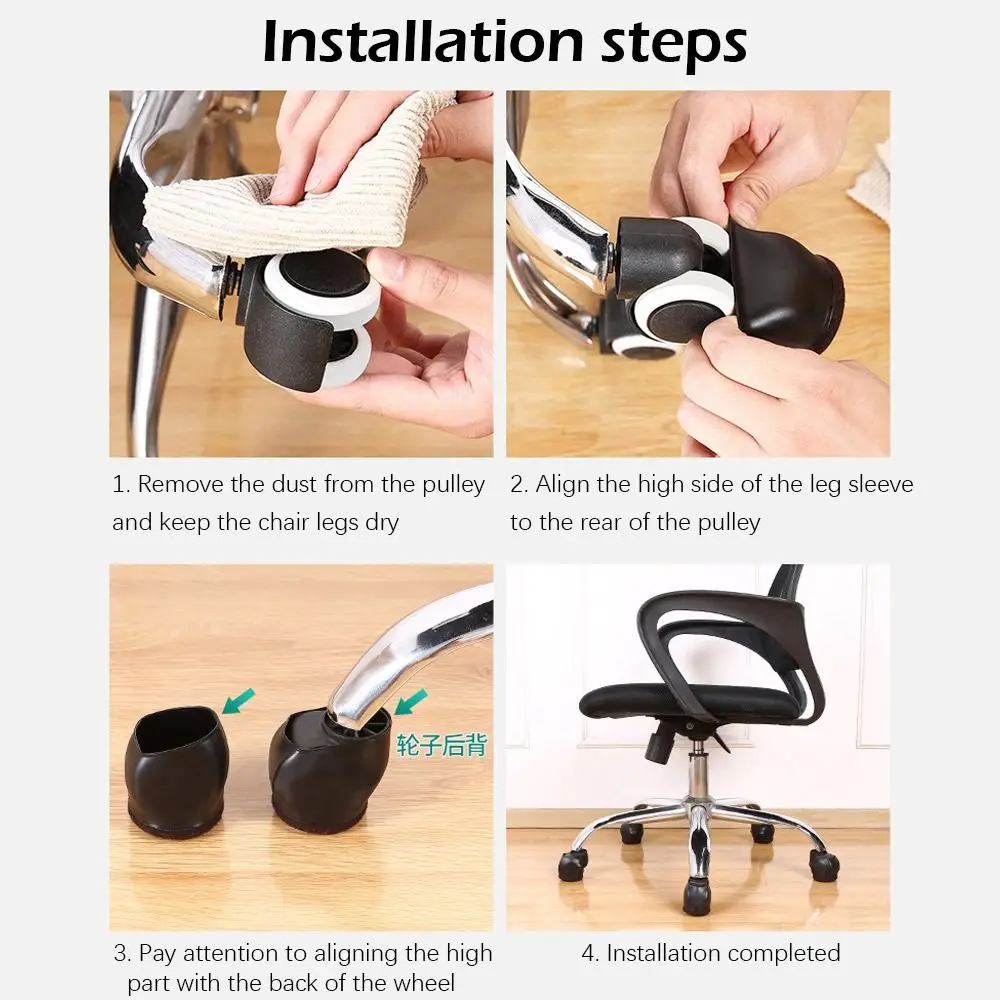 Installation steps

1. Remove the dust from the pulley and keep the chair legs dry

2. Align the high side of the leg sleeve to the rear of the pulley

轮子后背

3. Pay attention to aligning the high part with the back of the wheel

4. Installation completed