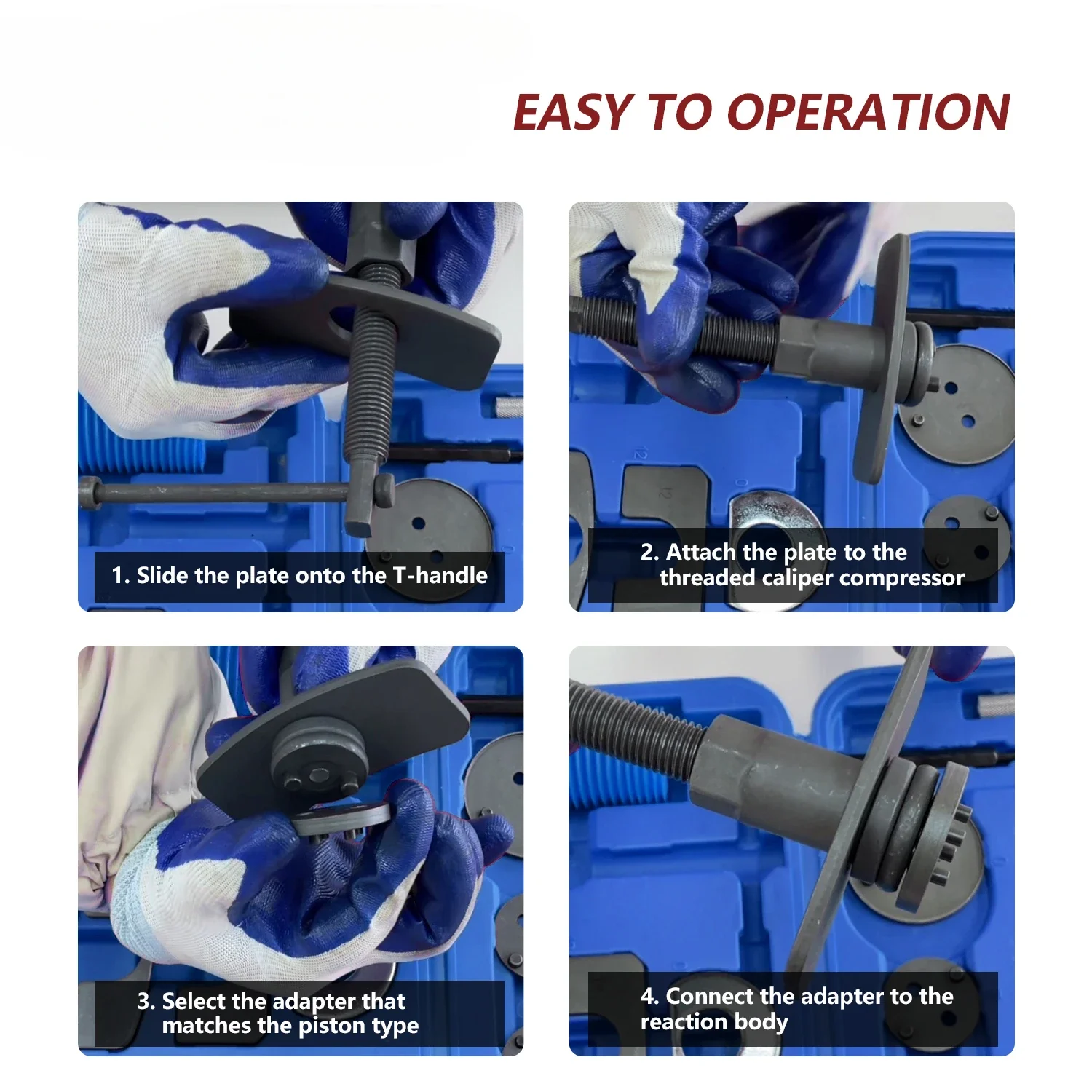 EASY TO OPERATION

1. Slide the plate onto the T-handle

2. Attach the plate to the threaded caliper compressor

3. Select the adapter that matches the piston type

4. Connect the adapter to the reaction body