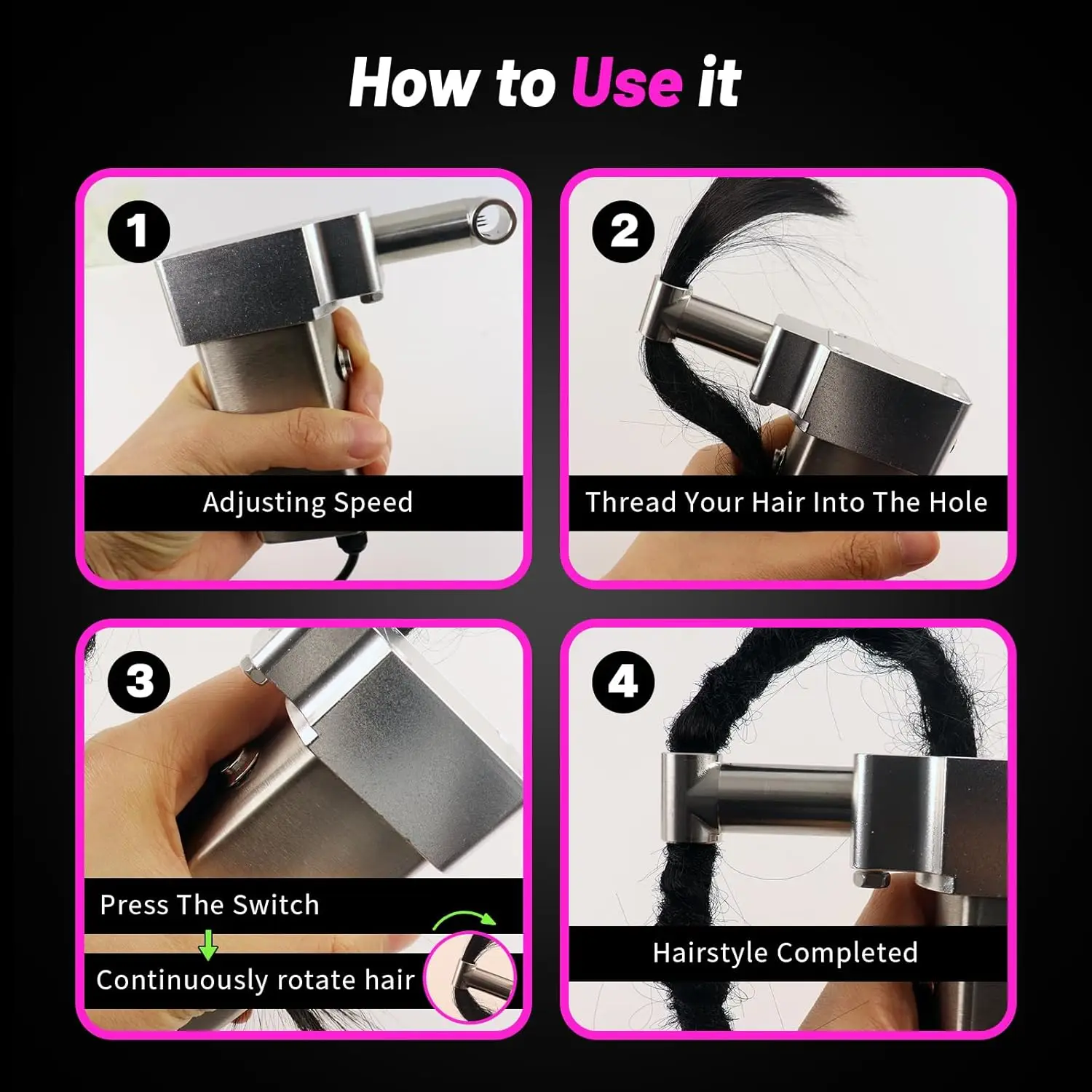 How to Use it

1
Adjusting Speed

2
Thread Your Hair Into The Hole

3
Press The Switch
Continuously rotate hair

4
Hairstyle Completed