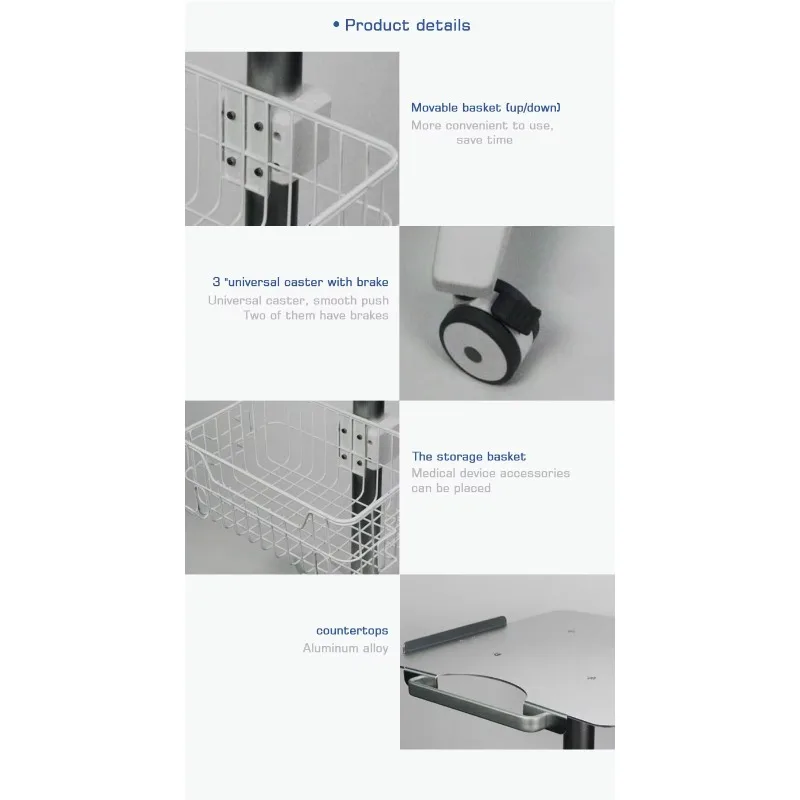 • Product details

Movable basket (up/down)
More convenient to use, save time

3 "universal caster with brake
Universal caster, smooth push
Two of them have brakes

The storage basket
Medical device accessories can be placed

countertops
Aluminum alloy