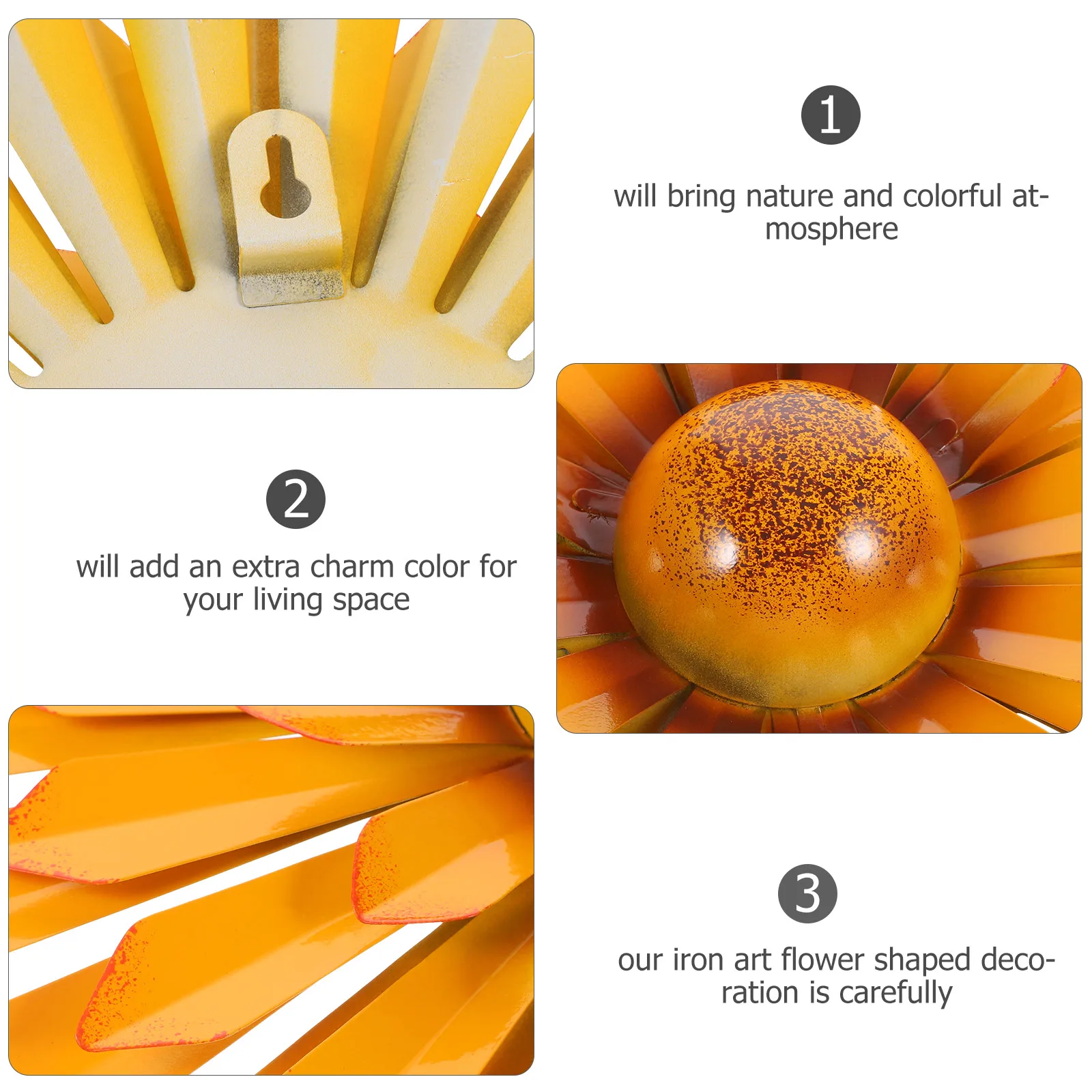 1

will bring nature and colorful atmosphere

2

will add an extra charm color for your living space

3

our iron art flower shaped decoration is carefully