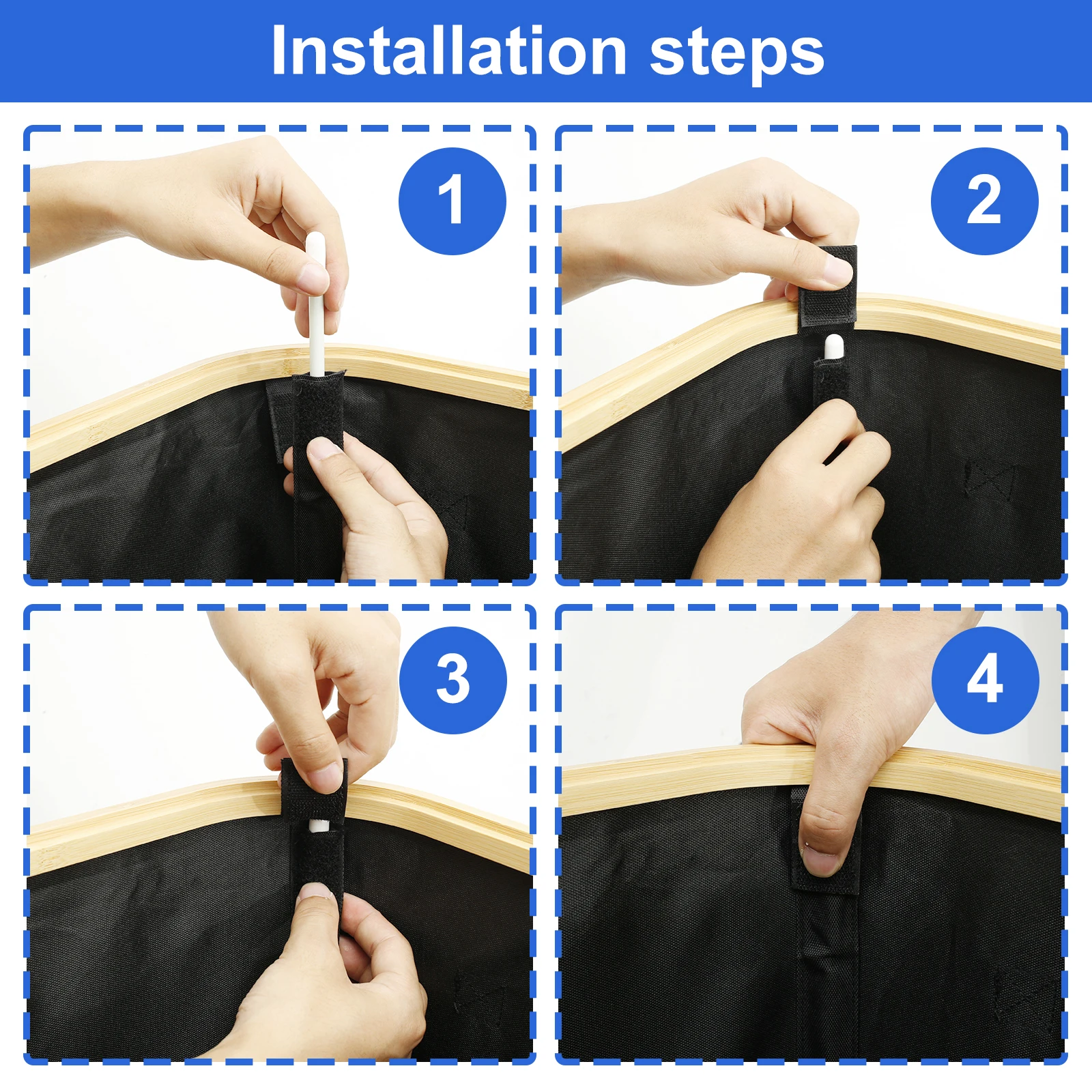 Installation steps

1

2

3

4