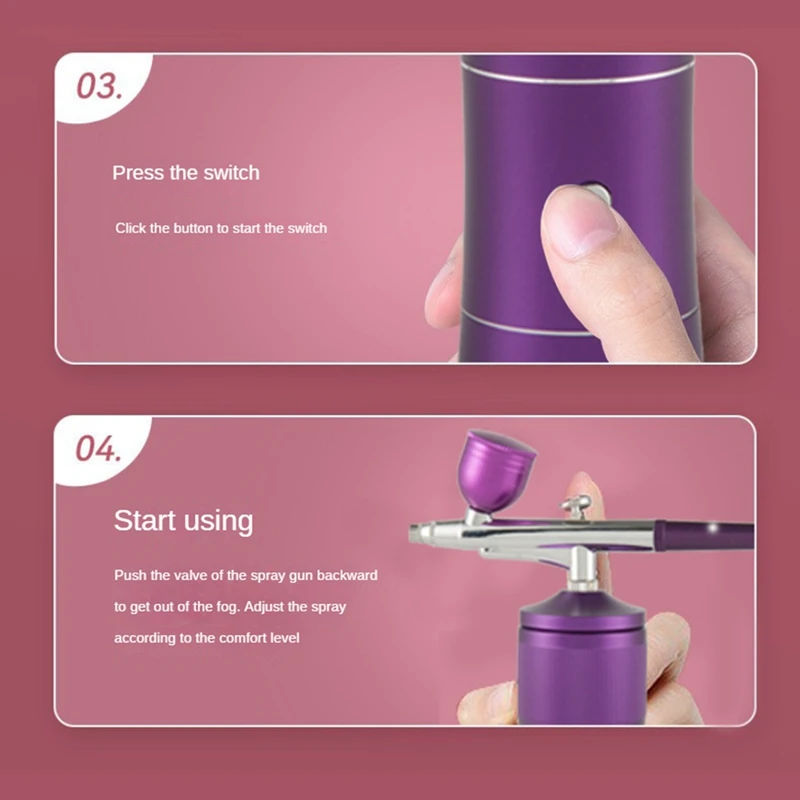 03.

Press the switch

Click the button to start the switch

04.

Start using

Push the valve of the spray gun backward to get out of the fog. Adjust the spray according to the comfort level