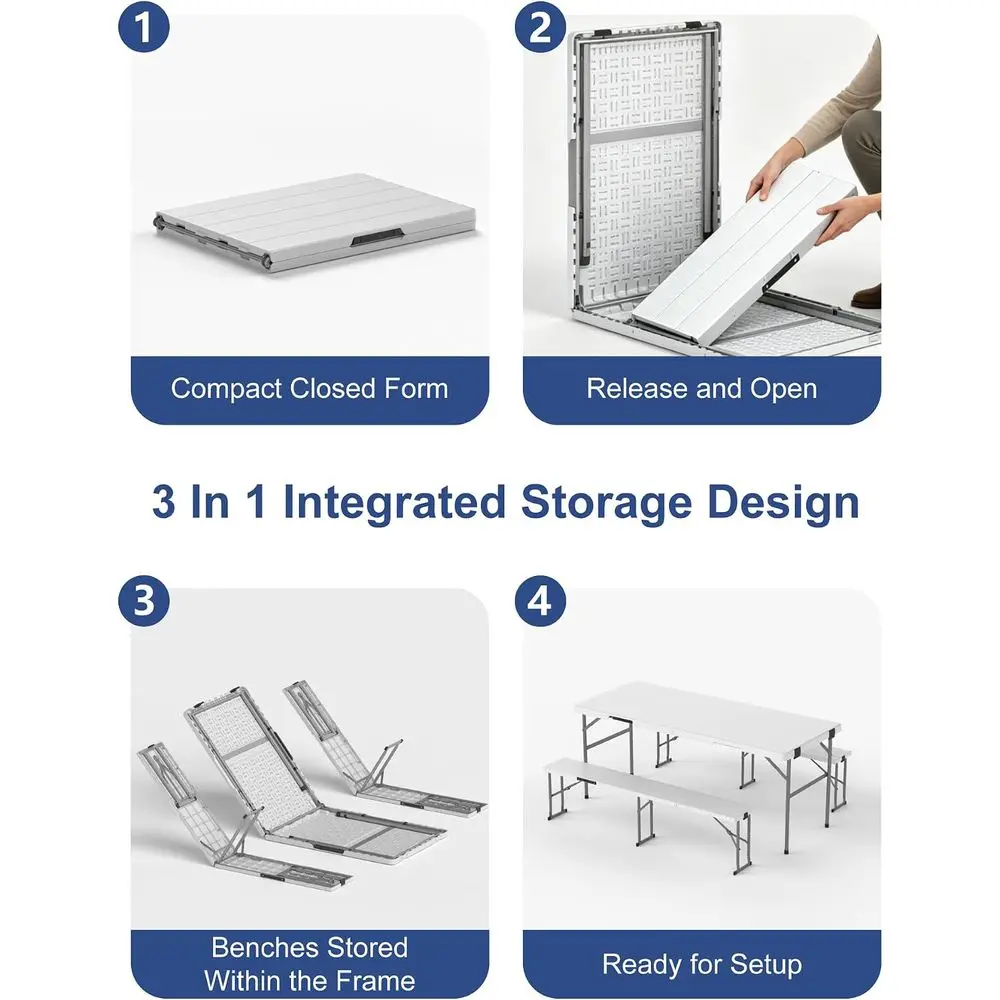 1

Compact Closed Form

2

Release and Open

3 In 1 Integrated Storage Design

3

Benches Stored Within the Frame

4

Ready for Setup