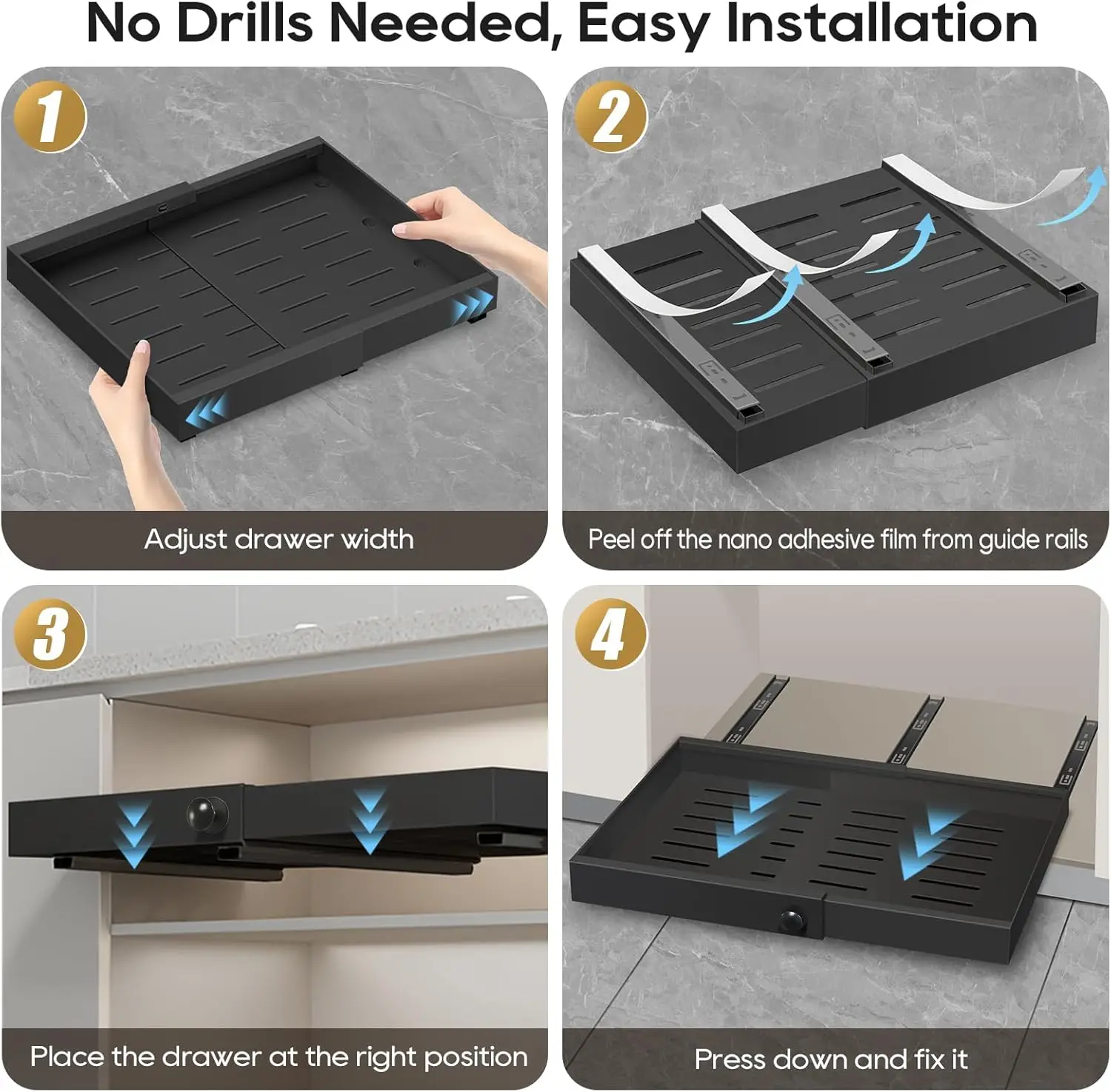 No Drills Needed, Easy Installation

1

Adjust drawer width

2

Peel off the nano adhesive film from guide rails

3

Place the drawer at the right position

4

Press down and fix it