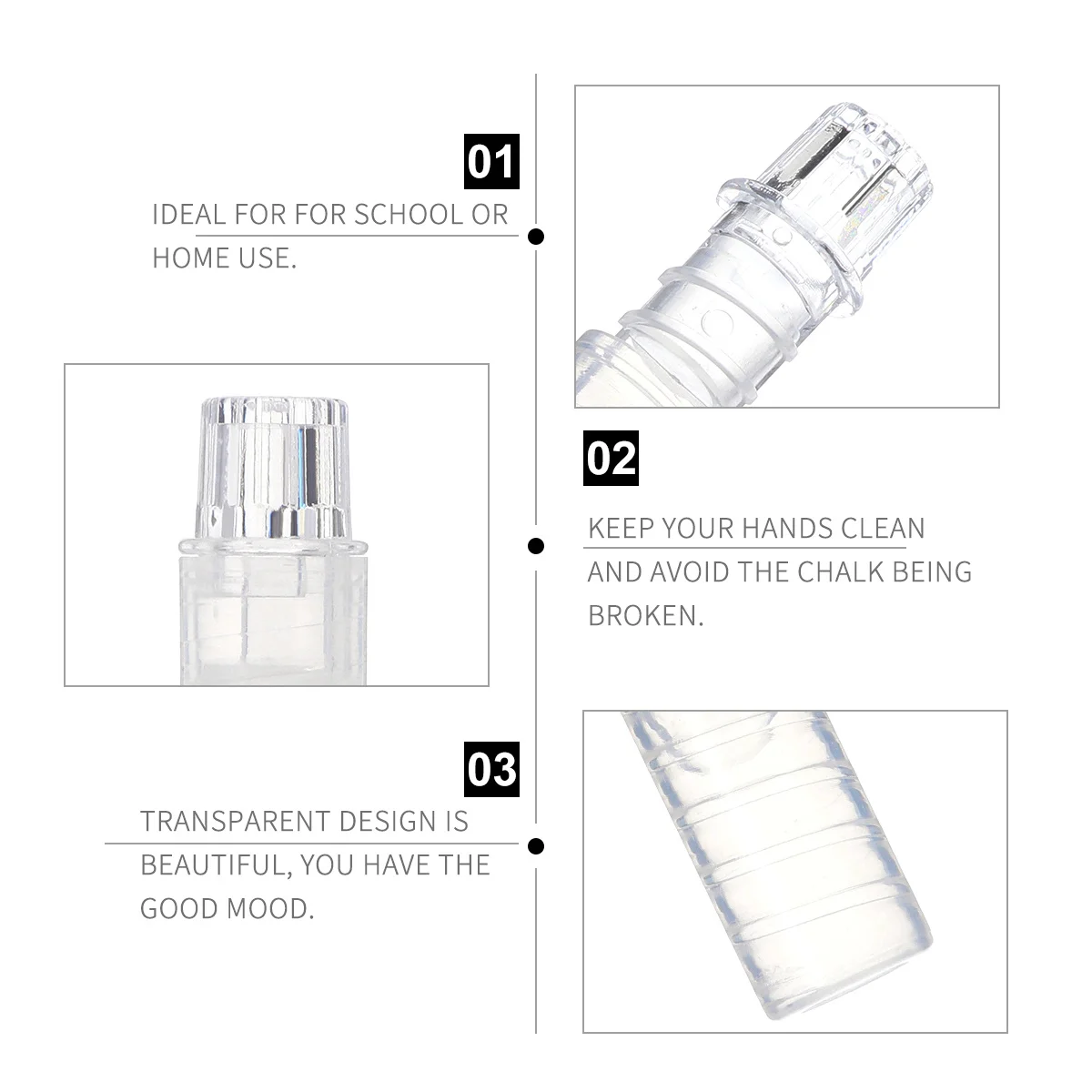 01

IDEAL FOR FOR SCHOOL OR HOME USE.

02

KEEP YOUR HANDS CLEAN AND AVOID THE CHALK BEING BROKEN.

03

TRANSPARENT DESIGN IS BEAUTIFUL, YOU HAVE THE GOOD MOOD.