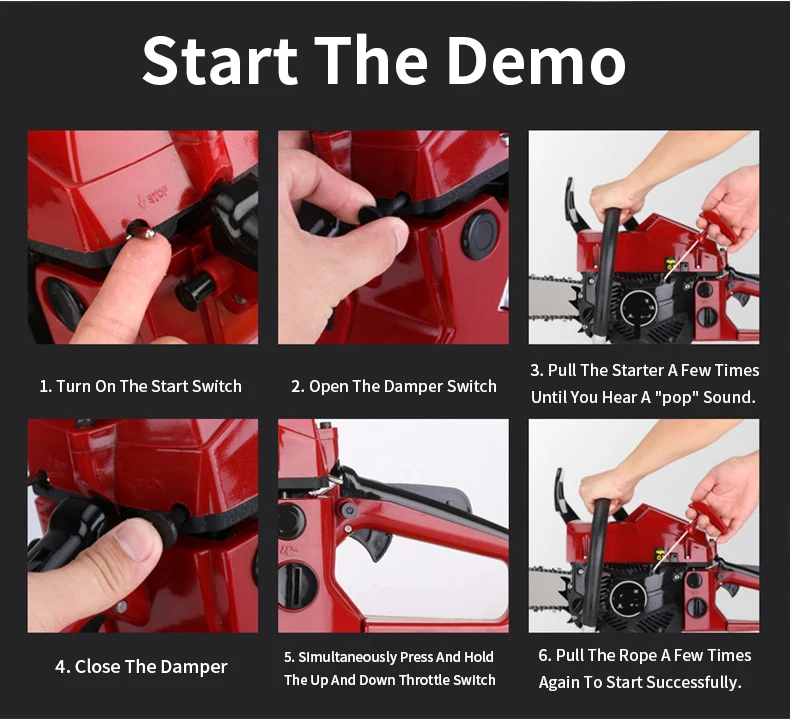 Start The Demo

STOP

1. Turn On The Start Switch

2. Open The Damper Switch

3. Pull The Starter A Few Times Until You Hear A "pop" Sound.

4. Close The Damper

5. Simultaneously Press And Hold The Up And Down Throttle Switch

6. Pull The Rope A Few Times Again To Start Successfully.