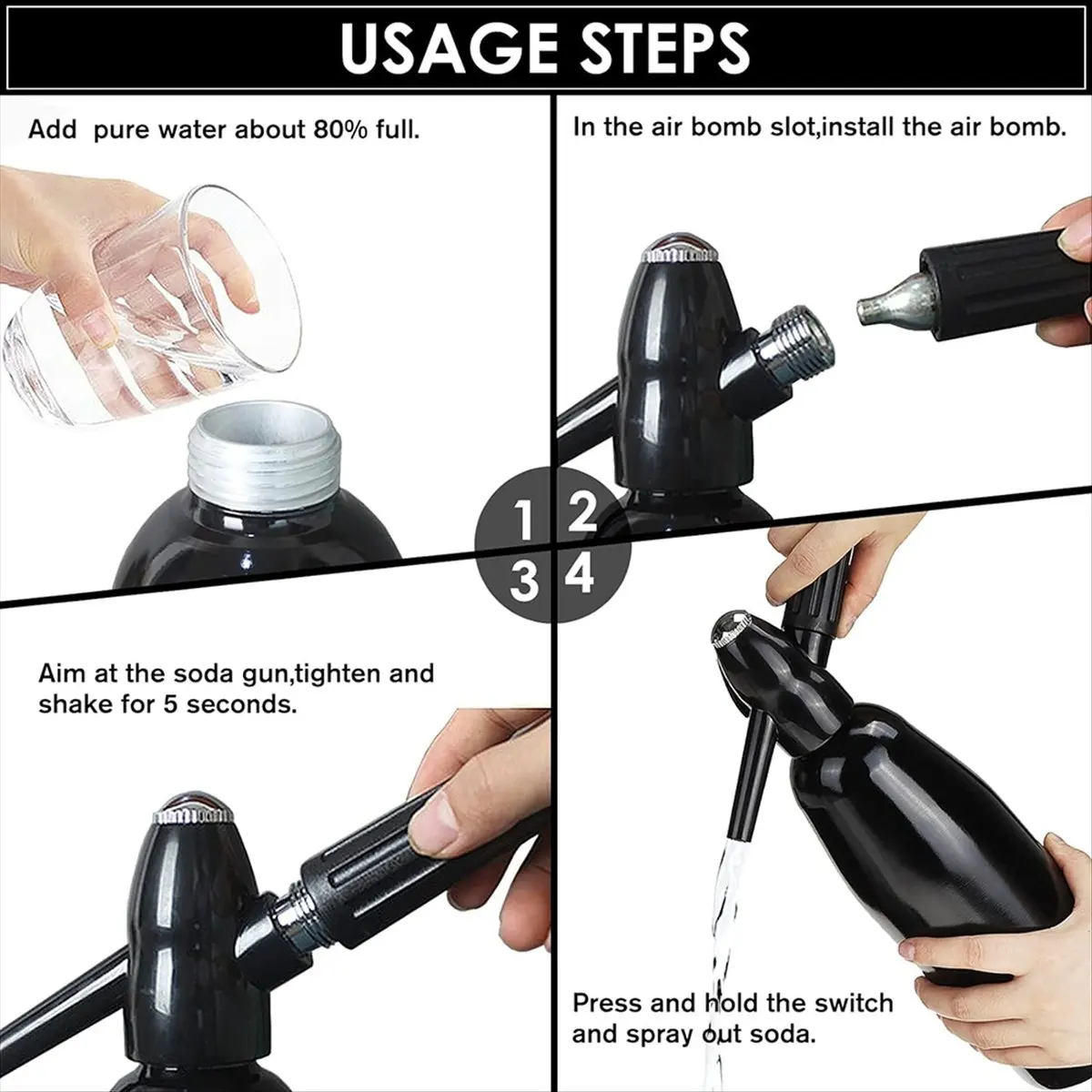 USAGE STEPS

Add  pure water about 80% full.

In the air bomb slot,install the air bomb.

1 2
3 4

Aim at the soda gun,tighten and shake for 5 seconds.

Press and hold the switch and spray out soda.