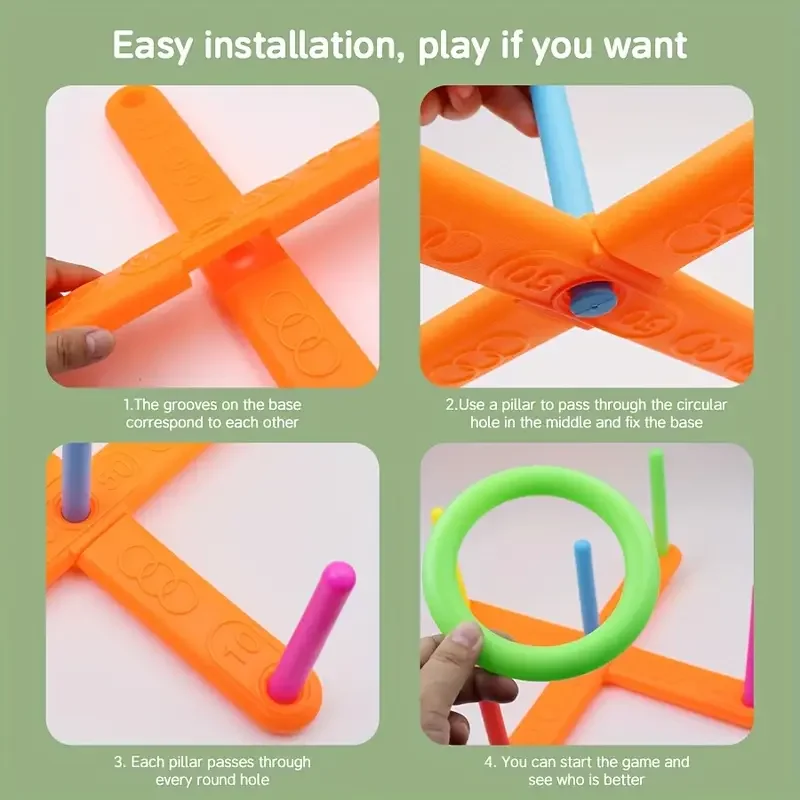 Easy installation, play if you want

1.The grooves on the base correspond to each other

2.Use a pillar to pass through the circular hole in the middle and fix the base

3. Each pillar passes through every round hole

4. You can start the game and see who is better