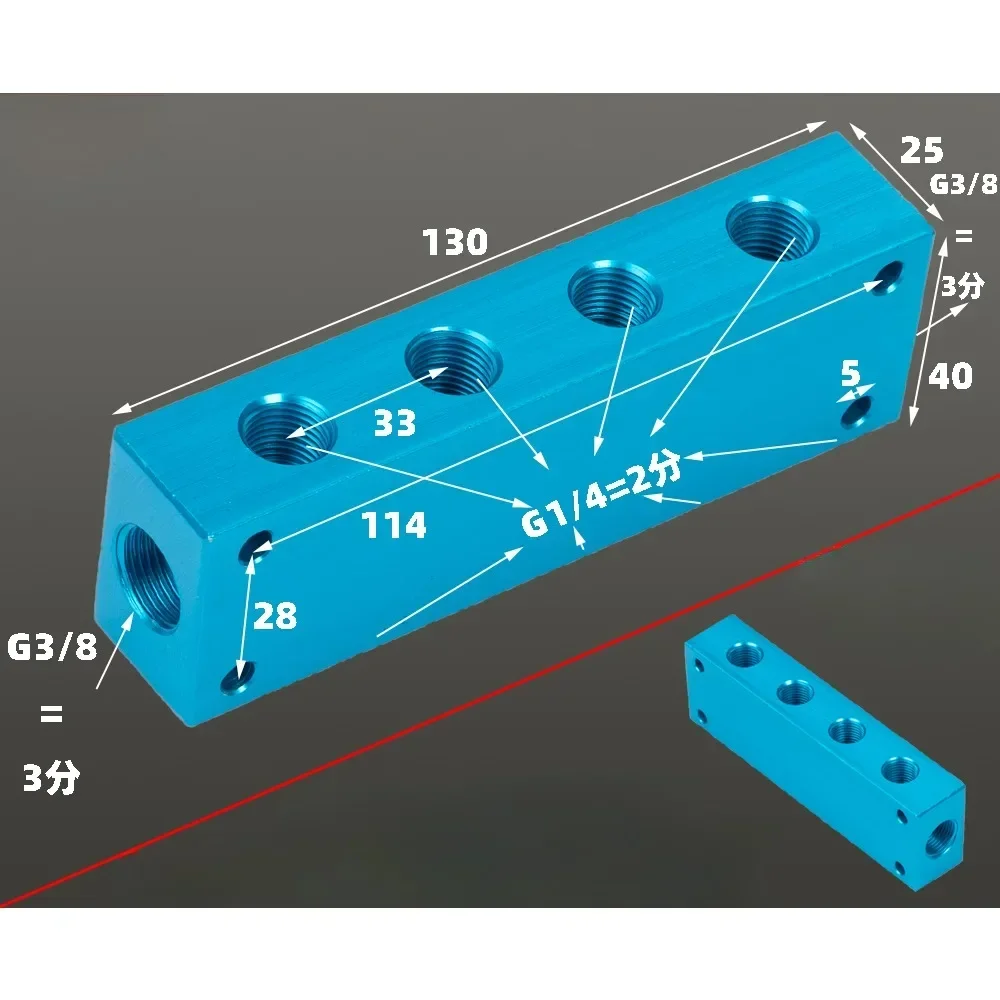 130

25

G3/8
=
3分

40

5

33

114

G1/4=2分

28

G3/8
=
3分