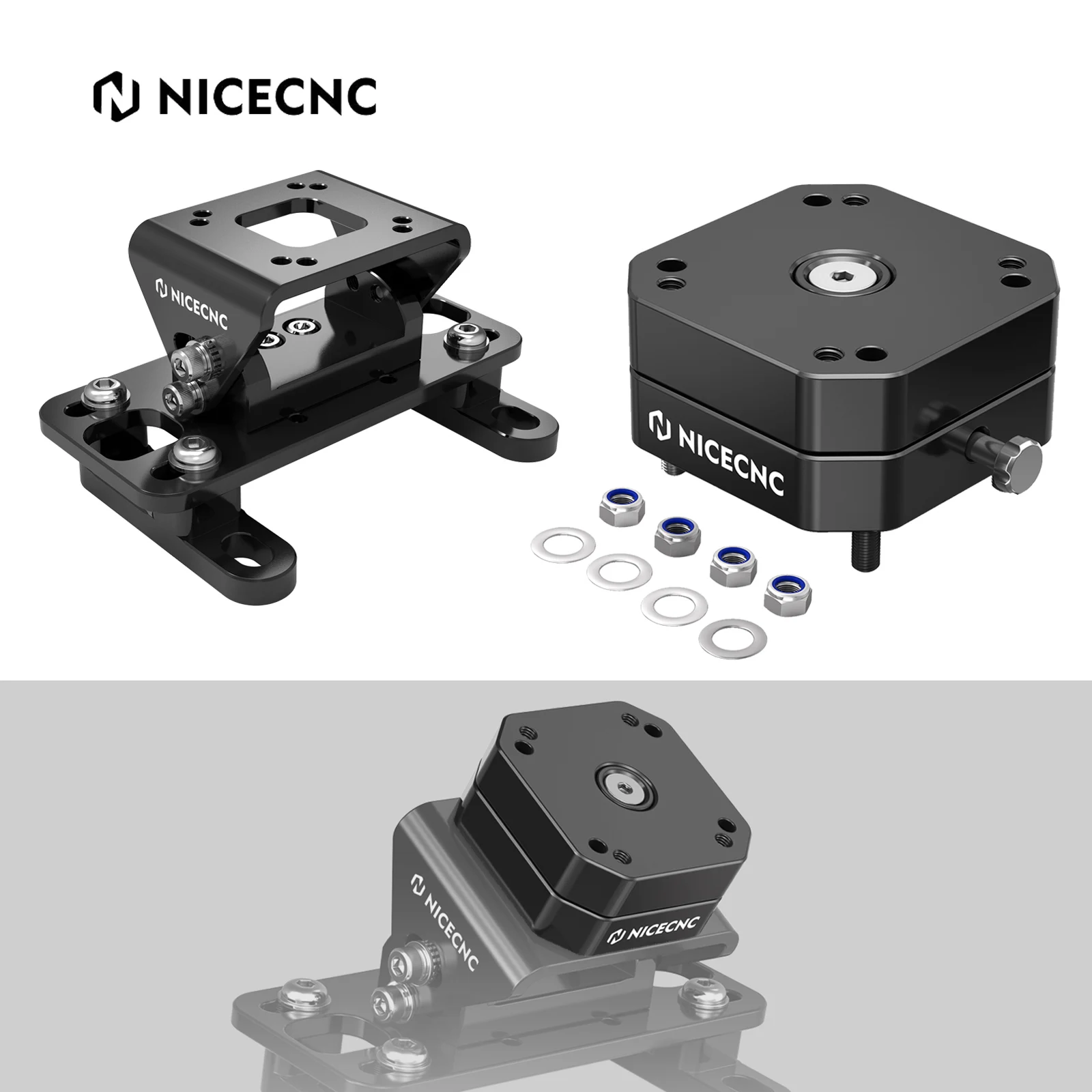 NICECNC

NICECNC

NICECNC

NICECNC

NICECNC