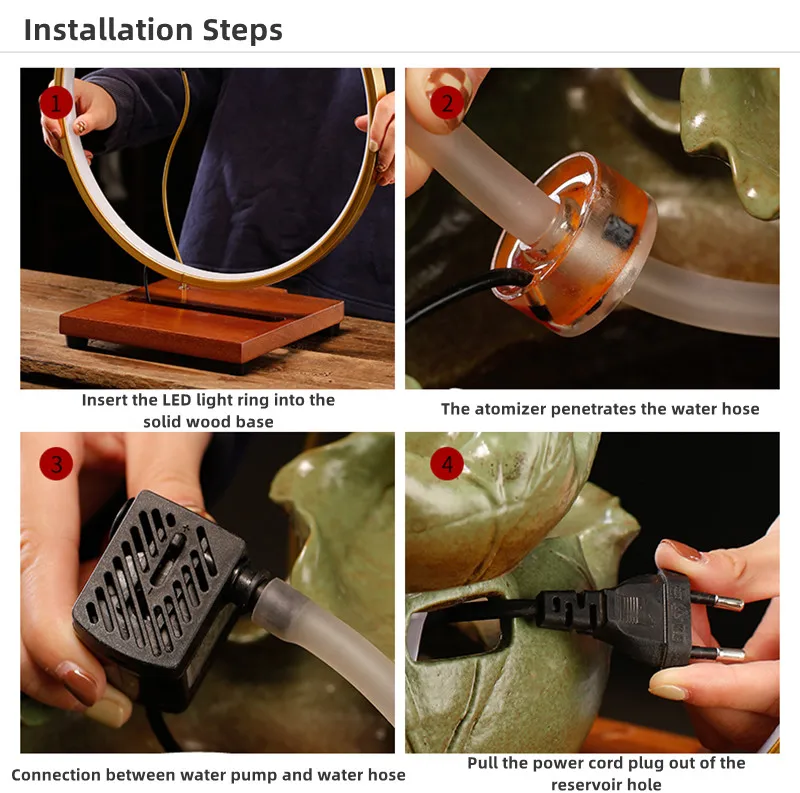 Installation Steps

1

Insert the LED light ring into the solid wood base

2

The atomizer penetrates the water hose

3

Connection between water pump and water hose

4

Pull the power cord plug out of the reservoir hole