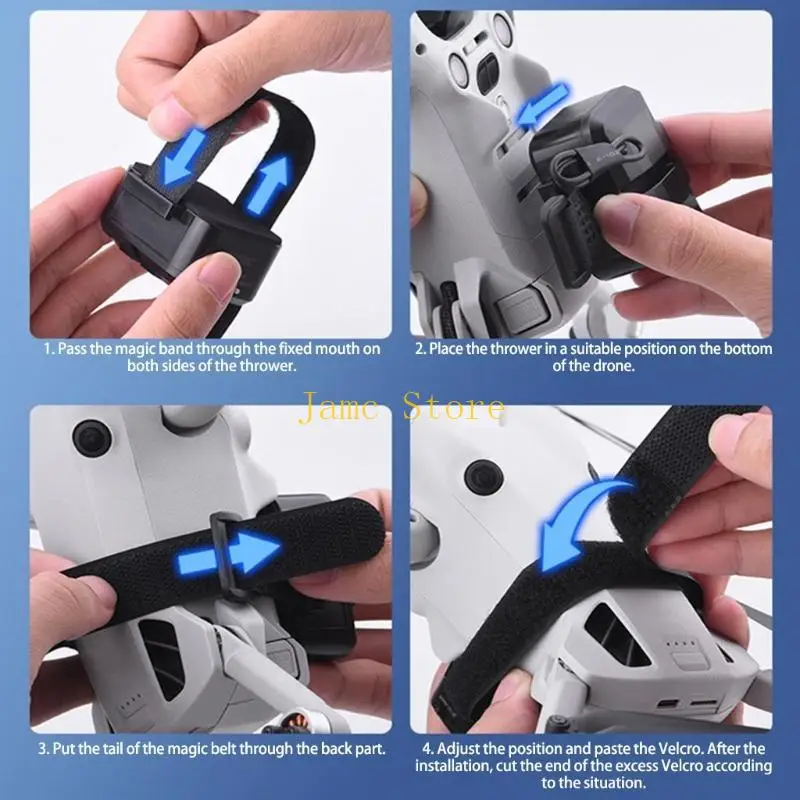 1. Pass the magic band through the fixed mouth on both sides of the thrower.

2. Place the thrower in a suitable position on the bottom of the drone.

Jame Store

3. Put the tail of the magic belt through the back part.

4. Adjust the position and paste the Velcro. After the installation, cut the end of the excess Velcro according to the situation.